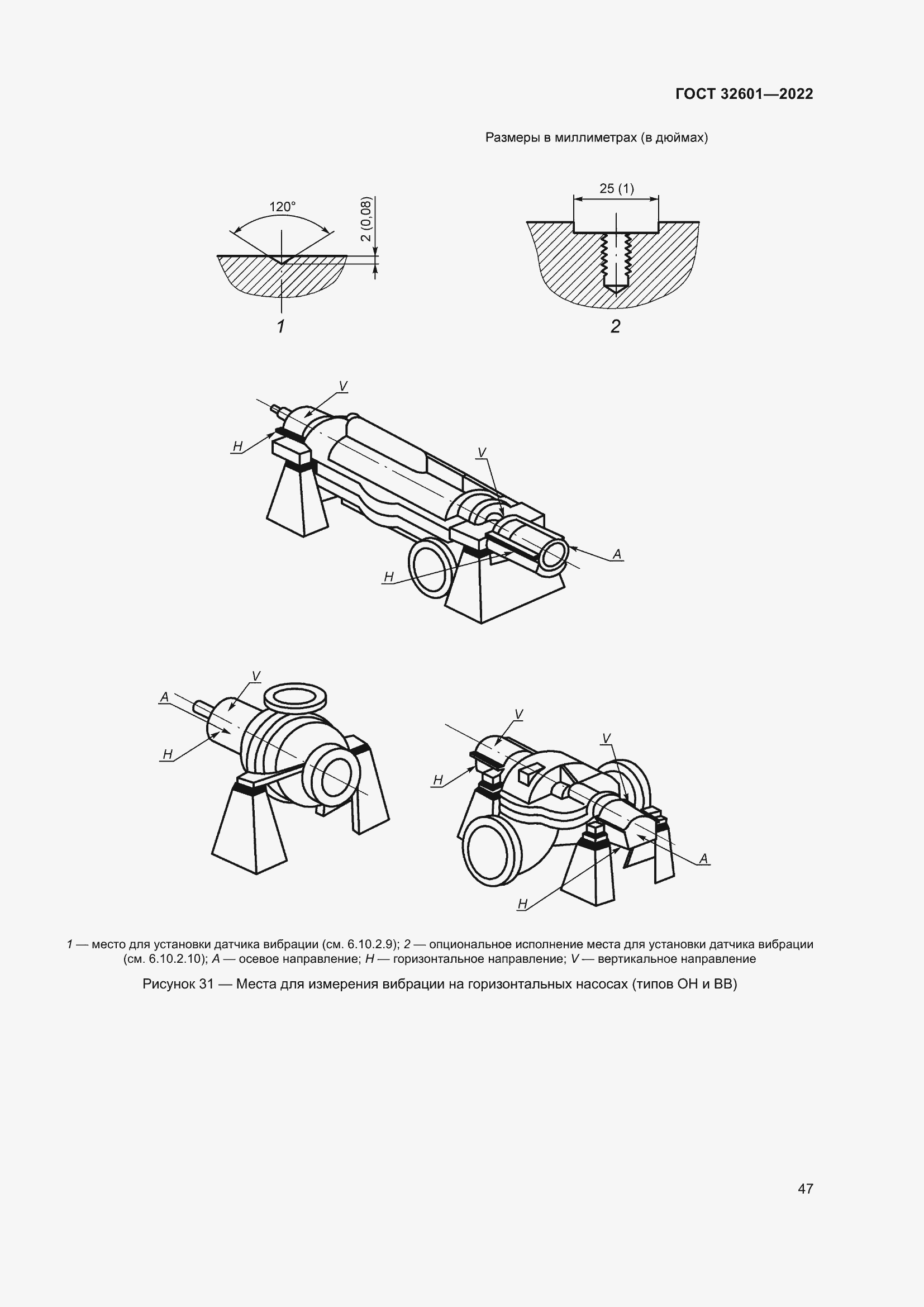 ГОСТ 32601—2022

Размеры в миллиметрах (в дюймах)

120°

2 (0,08)

1

25 (1)

2

V

H

V

A

H

V

A

H

V

V

H

A

H

1 — место для установки датчика вибрации (см. 6.10.2.9); 2 — опциональное исполнение места для установки датчика вибрации (см. 6.10.2.10); A — осевое направление; H — горизонтальное направление; V — вертикальное направление

Рисунок 31 — Места для измерения вибрации на горизонтальных насосах (типов ОН и ВВ)

47