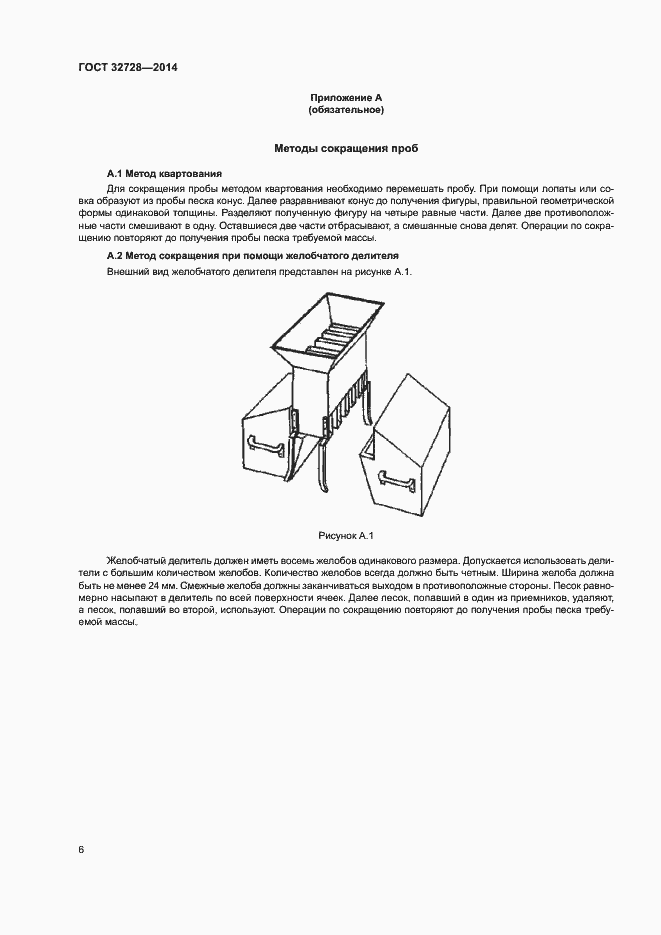 ГОСТ 32728—2014

Приложение А
(обязательное)

Методы сокращения проб

А.1 Метод квартования

Для сокращения пробы методом квартования необходимо перемешать пробу. При помощи лопаты или совка образуют из пробы песка конус. Далее разравнивают конус до получения фигуры, правильной геометрической формы одинаковой толщины. Разделяют полученную фигуру на четыре равные части. Далее две противоположные части смешивают в одну. Оставшиеся две части отбрасывают, а смешанные снова делят. Операции по сокращению повторяют до получения пробы песка требуемой массы.

А.2 Метод сокращения при помощи желобчатого делителя

Внешний вид желобчатого делителя представлен на рисунке А.1.

Рисунок А.1

Желобчатый делитель должен иметь восемь желобов одинакового размера. Допускается использовать делители с большим количеством желобов. Количество желобов всегда должно быть четным. Ширина желоба должна быть не менее 24 мм. Смежные желоба должны заканчиваться выходом в противоположные стороны. Песок равномерно насыпают в делитель по всей поверхности ячеек. Далее песок, попавший в один из приемников, удаляют, а песок, попавший во второй, используют. Операции по сокращению повторяют до получения пробы песка требуемой массы.

6