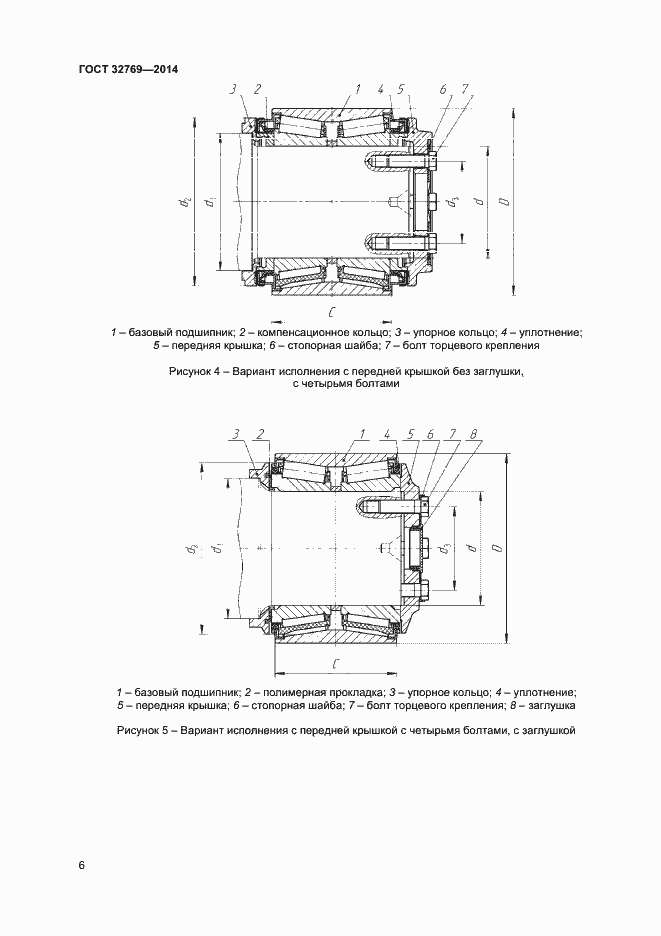 ГОСТ 32769—2014

3 2 1 4 5 6 7

$d_2$ $d_1$ $d_3$ $d$ $D$

$C$

1 – базовый подшипник; 2 – компенсационное кольцо; 3 – упорное кольцо; 4 – уплотнение; 5 – передняя крышка; 6 – стопорная шайба; 7 – болт торцевого крепления

Рисунок 4 – Вариант исполнения с передней крышкой без заглушки, с четырьмя болтами

3 2 1 4 5 6 7 8

$d_2$ $d_1$ $d_3$ $d$ $D$

$C$

1 – базовый подшипник; 2 – полимерная прокладка; 3 – упорное кольцо; 4 – уплотнение; 5 – передняя крышка; 6 – стопорная шайба; 7 – болт торцевого крепления; 8 – заглушка

Рисунок 5 – Вариант исполнения с передней крышкой с четырьмя болтами, с заглушкой

6