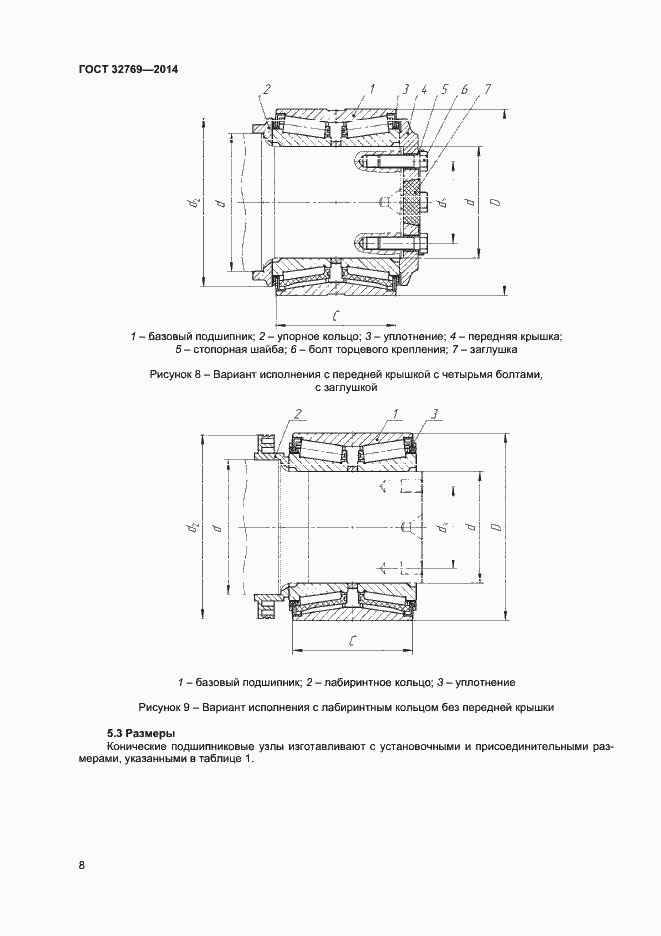 ГОСТ 32769—2014

2 1 3 4 5 6 7

$d_2$ $d$ $d_1$ $d$ $D$

$C$

1 – базовый подшипник; 2 – упорное кольцо; 3 – уплотнение; 4 – передняя крышка; 5 – стопорная шайба; 6 – болт торцевого крепления; 7 – заглушка

Рисунок 8 – Вариант исполнения с передней крышкой с четырьмя болтами, с заглушкой

2 1 3

$d_2$ $d$ $d_1$ $d$ $D$

$C$

1 – базовый подшипник; 2 – лабиринтное кольцо; 3 – уплотнение

Рисунок 9 – Вариант исполнения с лабиринтным кольцом без передней крышки

5.3 Размеры

Конические подшипниковые узлы изготавливают с установочными и присоединительными размерами, указанными в таблице 1.

8