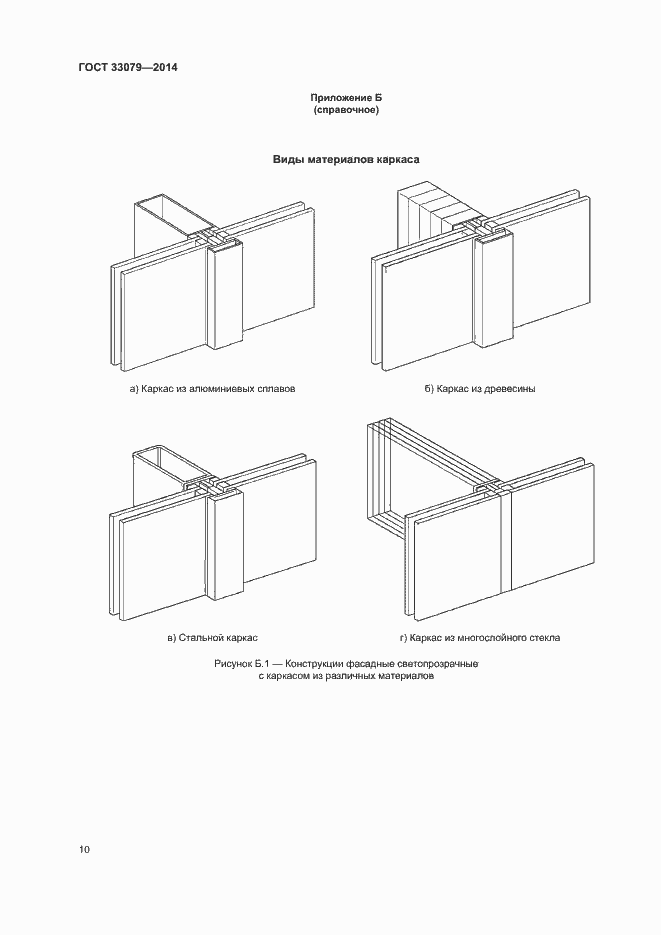 ГОСТ 33079—2014

Приложение Б
(справочное)

Виды материалов каркаса

а) Каркас из алюминиевых сплавов

б) Каркас из древесины

в) Стальной каркас

г) Каркас из многослойного стекла

Рисунок Б.1 — Конструкции фасадные светопрозрачные с каркасом из различных материалов

10