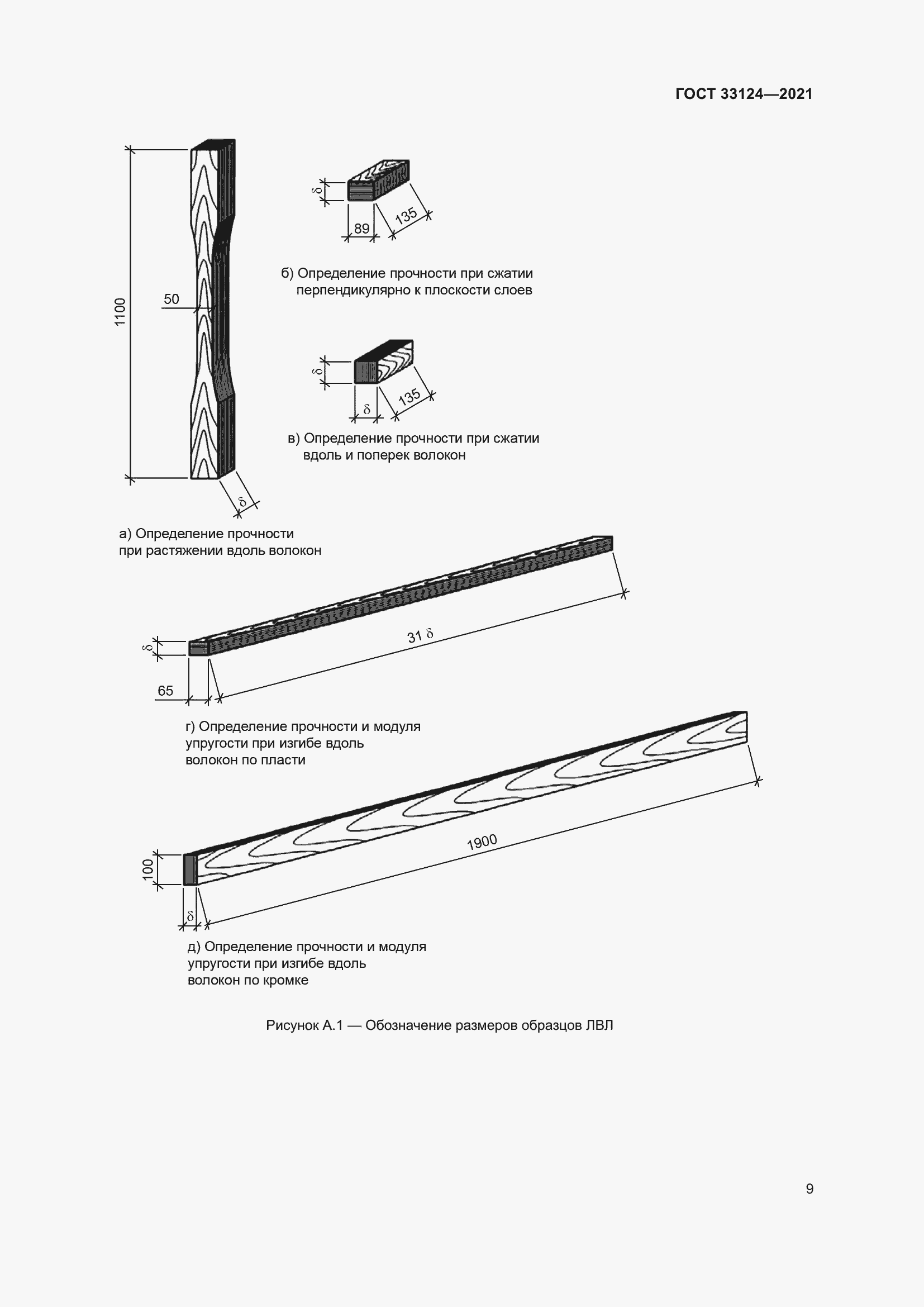 ГОСТ 33124—2021

1100

50

$\delta$

а) Определение прочности при растяжении вдоль волокон

$\delta$

89

135

б) Определение прочности при сжатии перпендикулярно к плоскости слоев

$\delta$

$\delta$

135

в) Определение прочности при сжатии вдоль и поперек волокон

$\delta$

65

31 $\delta$

г) Определение прочности и модуля упругости при изгибе вдоль волокон по пласти

100

$\delta$

1900

д) Определение прочности и модуля упругости при изгибе вдоль волокон по кромке

Рисунок А.1 — Обозначение размеров образцов ЛВЛ

9