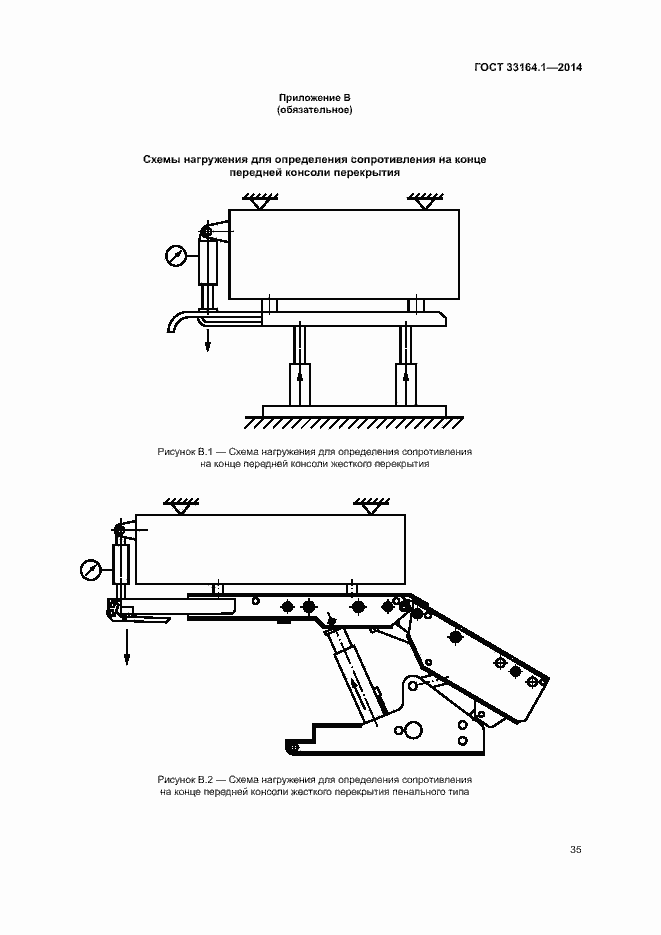 ГОСТ 33164.1—2014

Приложение В
(обязательное)

Схемы нагружения для определения сопротивления на конце передней консоли перекрытия

Рисунок В.1 — Схема нагружения для определения сопротивления на конце передней консоли жесткого перекрытия

Рисунок В.2 — Схема нагружения для определения сопротивления на конце передней консоли жесткого перекрытия пенального типа

35