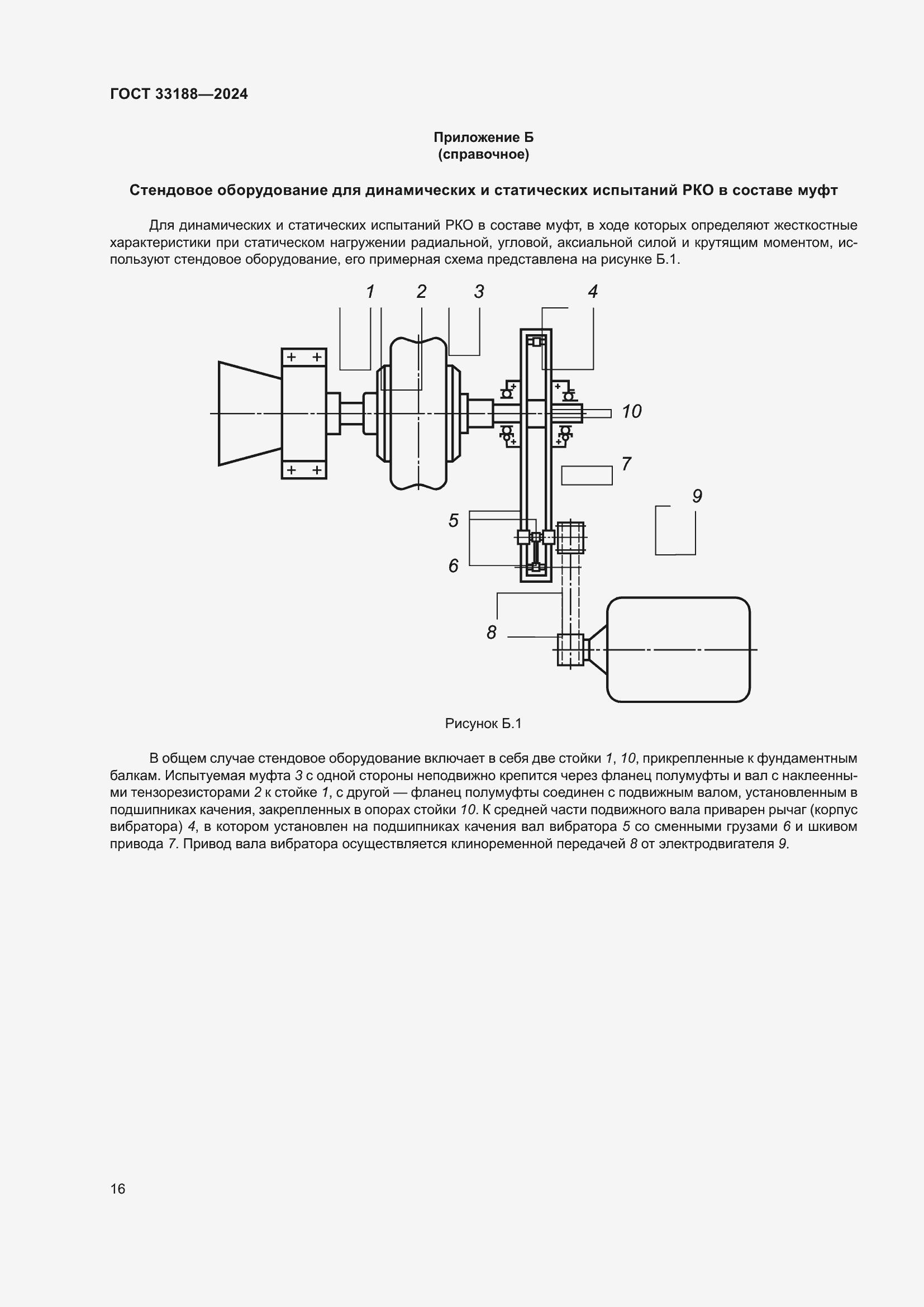 ГОСТ 33188—2024

Приложение Б
(справочное)

Стендовое оборудование для динамических и статических испытаний РКО в составе муфт

Для динамических и статических испытаний РКО в составе муфт, в ходе которых определяют жесткостные характеристики при статическом нагружении радиальной, угловой, аксиальной силой и крутящим моментом, используют стендовое оборудование, его примерная схема представлена на рисунке Б.1.

1 2 3 4 10 7 9 5 6 8

Рисунок Б.1

В общем случае стендовое оборудование включает в себя две стойки 1, 10, прикрепленные к фундаментным балкам. Испытуемая муфта 3 с одной стороны неподвижно крепится через фланец полумуфты и вал с наклеенными тензорезисторами 2 к стойке 1, с другой — фланец полумуфты соединен с подвижным валом, установленным в подшипниках качения, закрепленных в опорах стойки 10. К средней части подвижного вала приварен рычаг (корпус вибратора) 4, в котором установлен на подшипниках качения вал вибратора 5 со сменными грузами 6 и шкивом привода 7. Привод вала вибратора осуществляется клиноременной передачей 8 от электродвигателя 9.

16