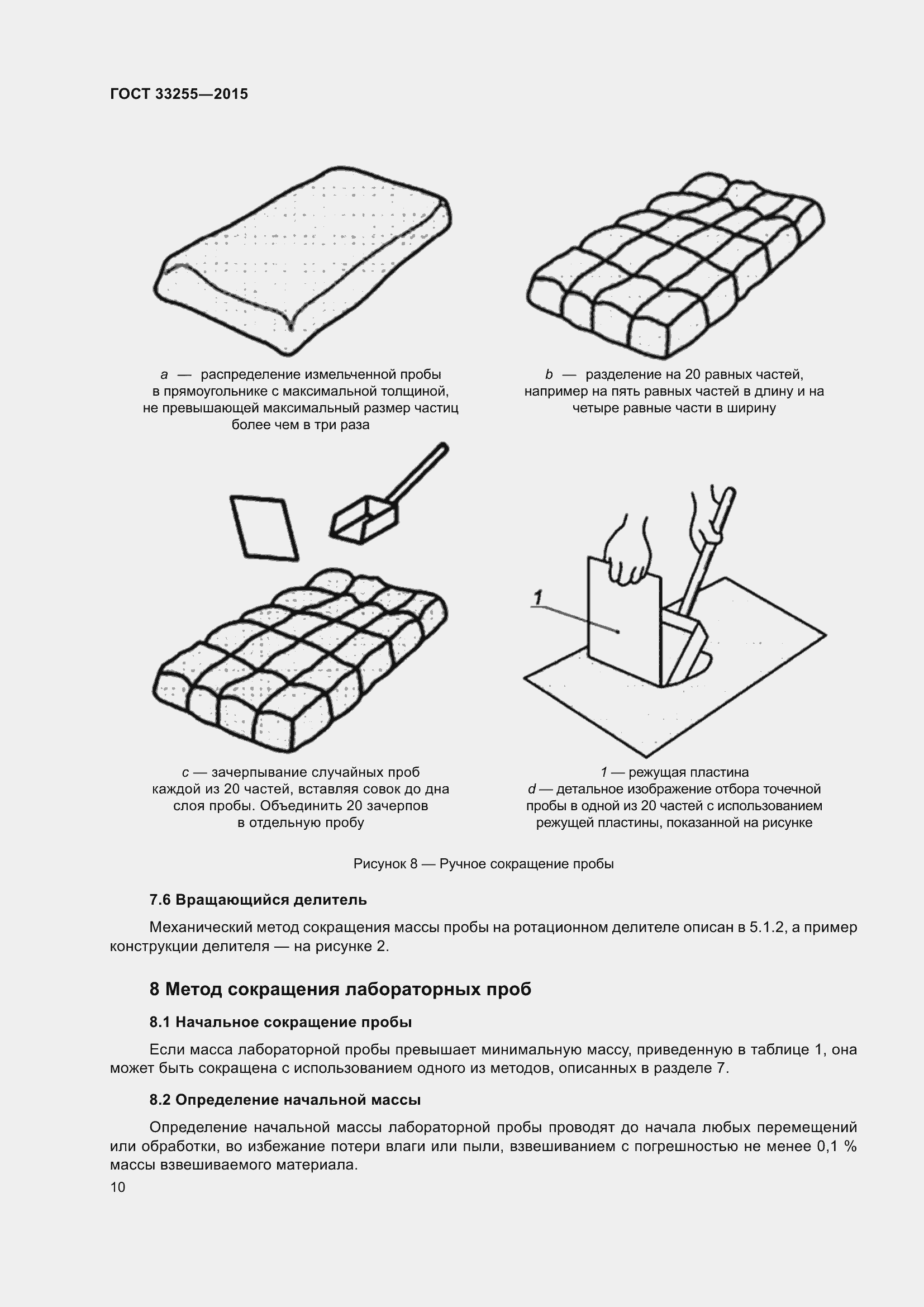 ГОСТ 33255—2015

a — распределение измельченной пробы в прямоугольнике с максимальной толщиной, не превышающей максимальный размер частиц более чем в три раза

b — разделение на 20 равных частей, например на пять равных частей в длину и на четыре равные части в ширину

1

c — зачерпывание случайных проб каждой из 20 частей, вставляя совок до дна слоя пробы. Объединить 20 зачерпов в отдельную пробу

1 — режущая пластина
d — детальное изображение отбора точечной пробы в одной из 20 частей с использованием режущей пластины, показанной на рисунке

Рисунок 8 — Ручное сокращение пробы

7.6 Вращающийся делитель

Механический метод сокращения массы пробы на ротационном делителе описан в 5.1.2, а пример конструкции делителя — на рисунке 2.

8 Метод сокращения лабораторных проб

8.1 Начальное сокращение пробы

Если масса лабораторной пробы превышает минимальную массу, приведенную в таблице 1, она может быть сокращена с использованием одного из методов, описанных в разделе 7.

8.2 Определение начальной массы

Определение начальной массы лабораторной пробы проводят до начала любых перемещений или обработки, во избежание потери влаги или пыли, взвешиванием с погрешностью не менее 0,1 % массы взвешиваемого материала.

10