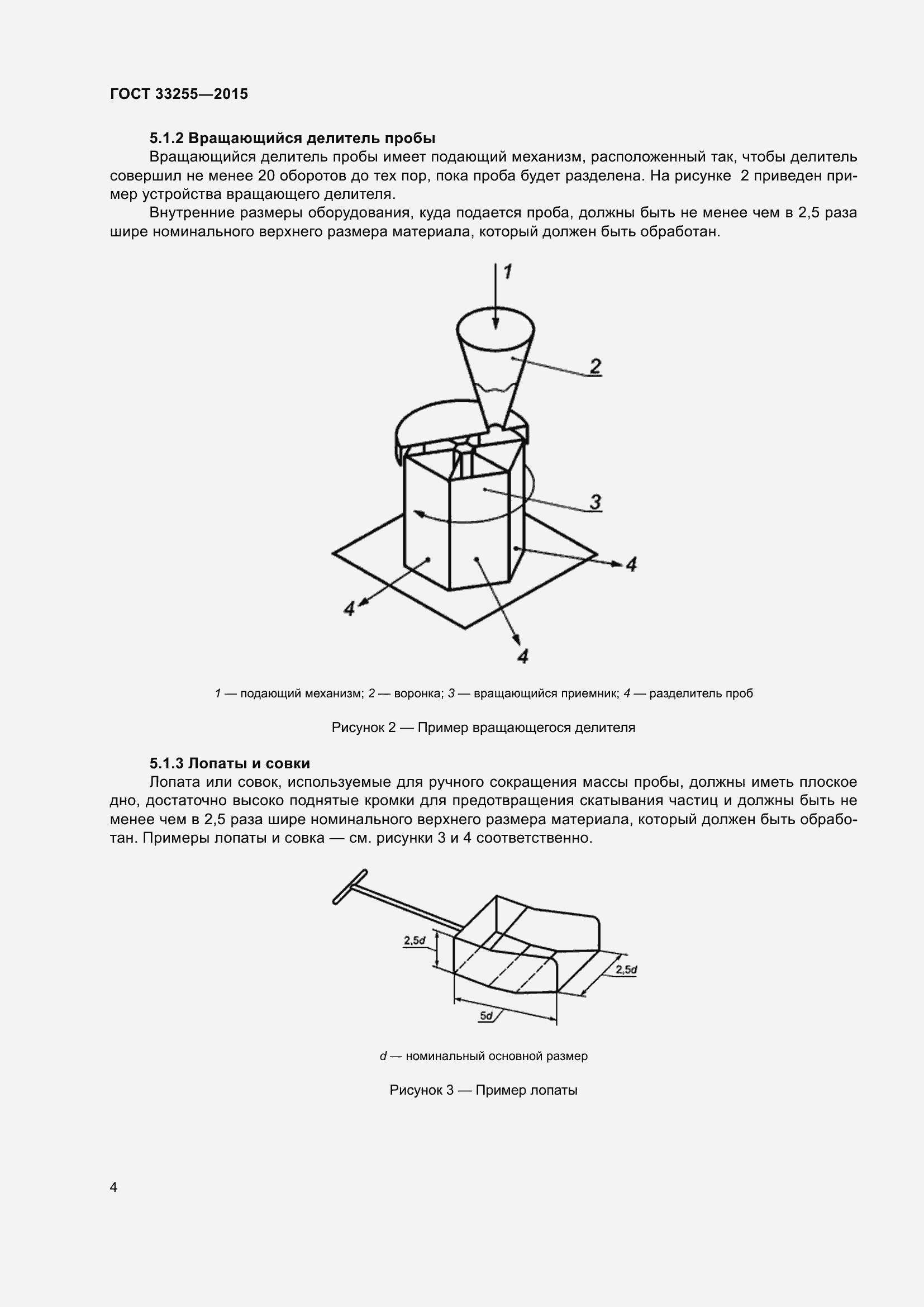 ГОСТ 33255—2015

5.1.2 Вращающийся делитель пробы

Вращающийся делитель пробы имеет подающий механизм, расположенный так, чтобы делитель совершил не менее 20 оборотов до тех пор, пока проба будет разделена. На рисунке 2 приведен пример устройства вращающего делителя.

Внутренние размеры оборудования, куда подается проба, должны быть не менее чем в 2,5 раза шире номинального верхнего размера материала, который должен быть обработан.

1
2
3
4
4
4

1 — подающий механизм; 2 — воронка; 3 — вращающийся приемник; 4 — разделитель проб

Рисунок 2 — Пример вращающегося делителя

5.1.3 Лопаты и совки

Лопата или совок, используемые для ручного сокращения массы пробы, должны иметь плоское дно, достаточно высоко поднятые кромки для предотвращения скатывания частиц и должны быть не менее чем в 2,5 раза шире номинального верхнего размера материала, который должен быть обработан. Примеры лопаты и совка — см. рисунки 3 и 4 соответственно.

2,5d
2,5d
5d

d — номинальный основной размер

Рисунок 3 — Пример лопаты

4