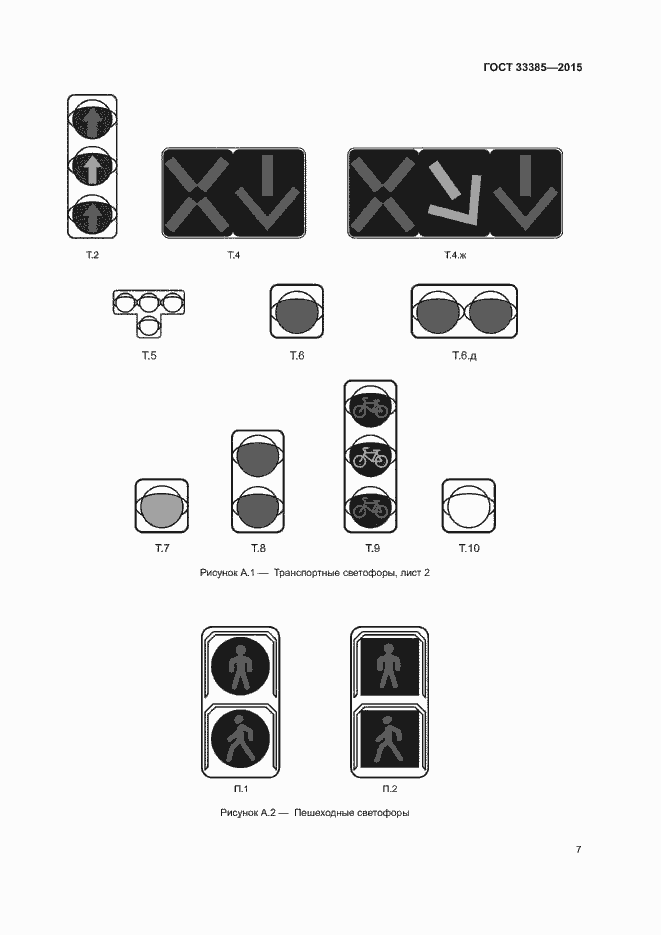 ГОСТ 33385—2015

Т.2

Т.4

Т.4.ж

Т.5

Т.6

Т.6.д

Т.7

Т.8

Т.9

Т.10

Рисунок А.1 — Транспортные светофоры, лист 2

П.1

П.2

Рисунок А.2 — Пешеходные светофоры

7