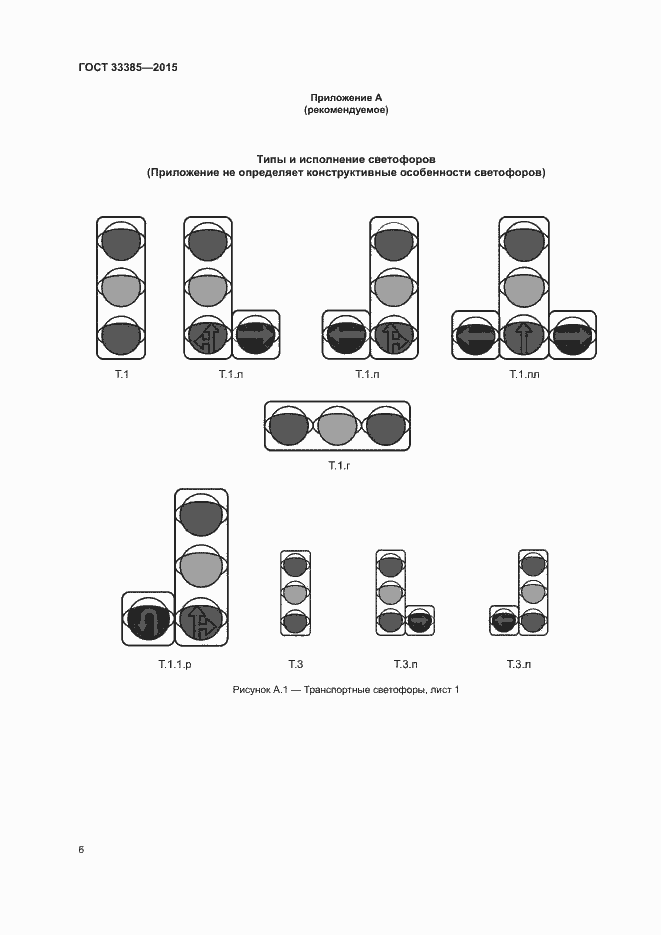 ГОСТ 33385—2015

Приложение А
(рекомендуемое)

Типы и исполнение светофоров
(Приложение не определяет конструктивные особенности светофоров)

Т.1

Т.1.л

Т.1.п

Т.1.пл

Т.1.г

Т.1.1.р

Т.3

Т.3.п

Т.3.л

Рисунок А.1 — Транспортные светофоры, лист 1

6