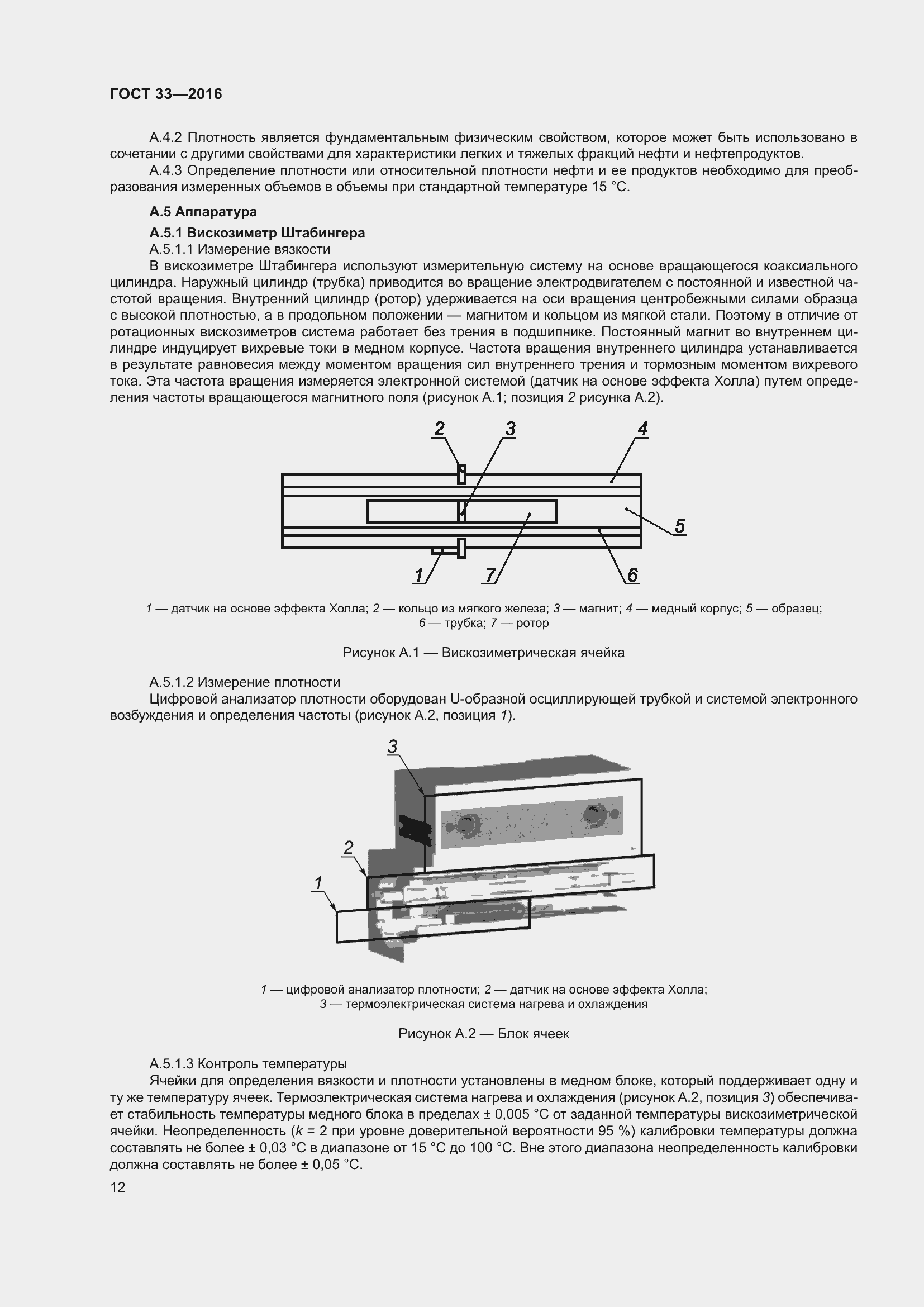 ГОСТ 33—2016

А.4.2 Плотность является фундаментальным физическим свойством, которое может быть использовано в сочетании с другими свойствами для характеристики легких и тяжелых фракций нефти и нефтепродуктов.

А.4.3 Определение плотности или относительной плотности нефти и ее продуктов необходимо для преобразования измеренных объемов в объемы при стандартной температуре 15 °С.

А.5 Аппаратура

А.5.1 Вискозиметр Штабингера

А.5.1.1 Измерение вязкости

В вискозиметре Штабингера используют измерительную систему на основе вращающегося коаксиального цилиндра. Наружный цилиндр (трубка) приводится во вращение электродвигателем с постоянной и известной частотой вращения. Внутренний цилиндр (ротор) удерживается на оси вращения центробежными силами образца с высокой плотностью, а в продольном положении — магнитом и кольцом из мягкой стали. Поэтому в отличие от ротационных вискозиметров система работает без трения в подшипнике. Постоянный магнит во внутреннем цилиндре индуцирует вихревые токи в медном корпусе. Частота вращения внутреннего цилиндра устанавливается в результате равновесия между моментом вращения сил внутреннего трения и тормозным моментом вихревого тока. Эта частота вращения измеряется электронной системой (датчик на основе эффекта Холла) путем определения частоты вращающегося магнитного поля (рисунок А.1; позиция 2 рисунка А.2).

2 3 4 5 1 7 6

1 — датчик на основе эффекта Холла; 2 — кольцо из мягкого железа; 3 — магнит; 4 — медный корпус; 5 — образец; 6 — трубка; 7 — ротор

Рисунок А.1 — Вискозиметрическая ячейка

А.5.1.2 Измерение плотности

Цифровой анализатор плотности оборудован U-образной осциллирующей трубкой и системой электронного возбуждения и определения частоты (рисунок А.2, позиция 1).

3 2 1

1 — цифровой анализатор плотности; 2 — датчик на основе эффекта Холла; 3 — термоэлектрическая система нагрева и охлаждения

Рисунок А.2 — Блок ячеек

А.5.1.3 Контроль температуры

Ячейки для определения вязкости и плотности установлены в медном блоке, который поддерживает одну и ту же температуру ячеек. Термоэлектрическая система нагрева и охлаждения (рисунок А.2, позиция 3) обеспечивает стабильность температуры медного блока в пределах ± 0,005 °С от заданной температуры вискозиметрической ячейки. Неопределенность ($k$ = 2 при уровне доверительной вероятности 95 %) калибровки температуры должна составлять не более ± 0,03 °С в диапазоне от 15 °С до 100 °С. Вне этого диапазона неопределенность калибровки должна составлять не более ± 0,05 °С.

12