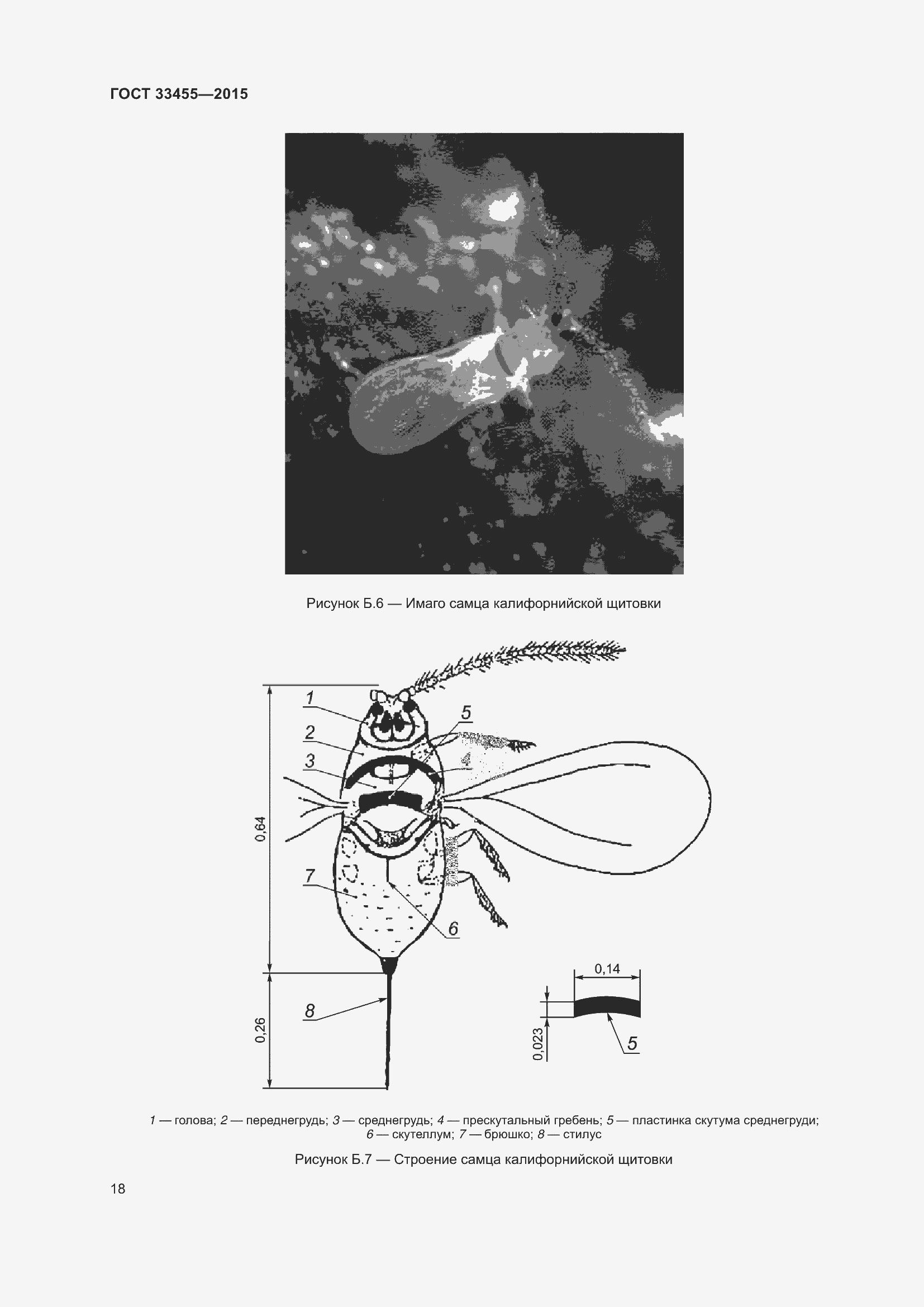 ГОСТ 33455—2015

Рисунок Б.6 — Имаго самца калифорнийской щитовки

1
2
3
5
4
0,64
7
6
8
0,26
0,14
0,023
5

1 — голова; 2 — переднегрудь; 3 — среднегрудь; 4 — прескутальный гребень; 5 — пластинка скутума среднегруди; 6 — скутеллум; 7 — брюшко; 8 — стилус

Рисунок Б.7 — Строение самца калифорнийской щитовки

18