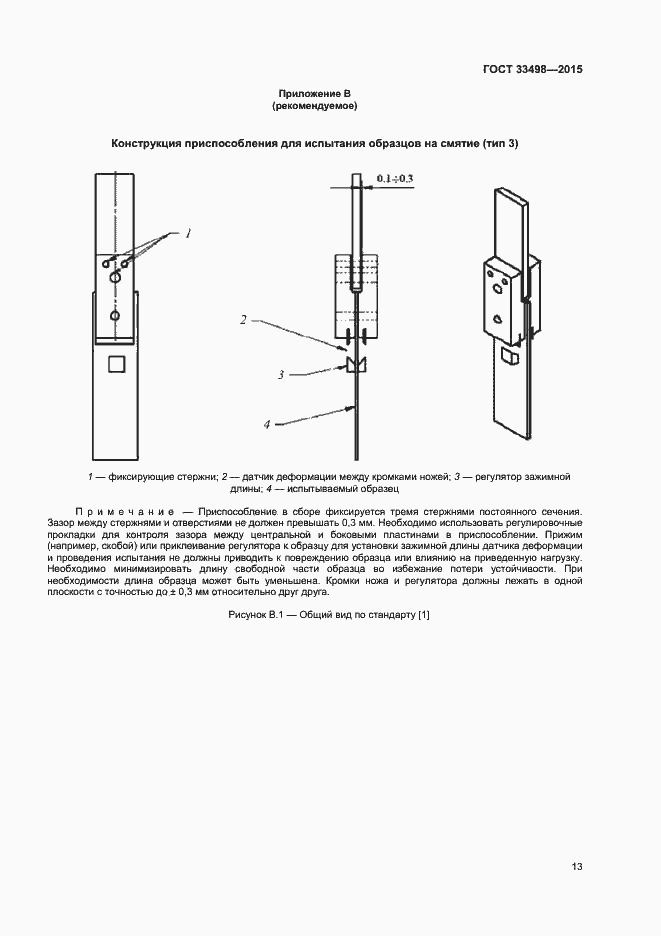 ГОСТ 33498—2015

Приложение В
(рекомендуемое)

Конструкция приспособления для испытания образцов на смятие (тип 3)

1

0,1÷0,3

2

3

4

1 — фиксирующие стержни; 2 — датчик деформации между кромками ножей; 3 — регулятор зажимной длины; 4 — испытываемый образец

Примечание — Приспособление в сборе фиксируется тремя стержнями постоянного сечения. Зазор между стержнями и отверстиями не должен превышать 0,3 мм. Необходимо использовать регулировочные прокладки для контроля зазора между центральной и боковыми пластинами в приспособлении. Прижим (например, скобой) или приклеивание регулятора к образцу для установки зажимной длины датчика деформации и проведения испытания не должны приводить к повреждению образца или влиянию на приведенную нагрузку. Необходимо минимизировать длину свободной части образца во избежание потери устойчивости. При необходимости длина образца может быть уменьшена. Кромки ножа и регулятора должны лежать в одной плоскости с точностью до ± 0,3 мм относительно друг друга.

Рисунок В.1 — Общий вид по стандарту [1]

13