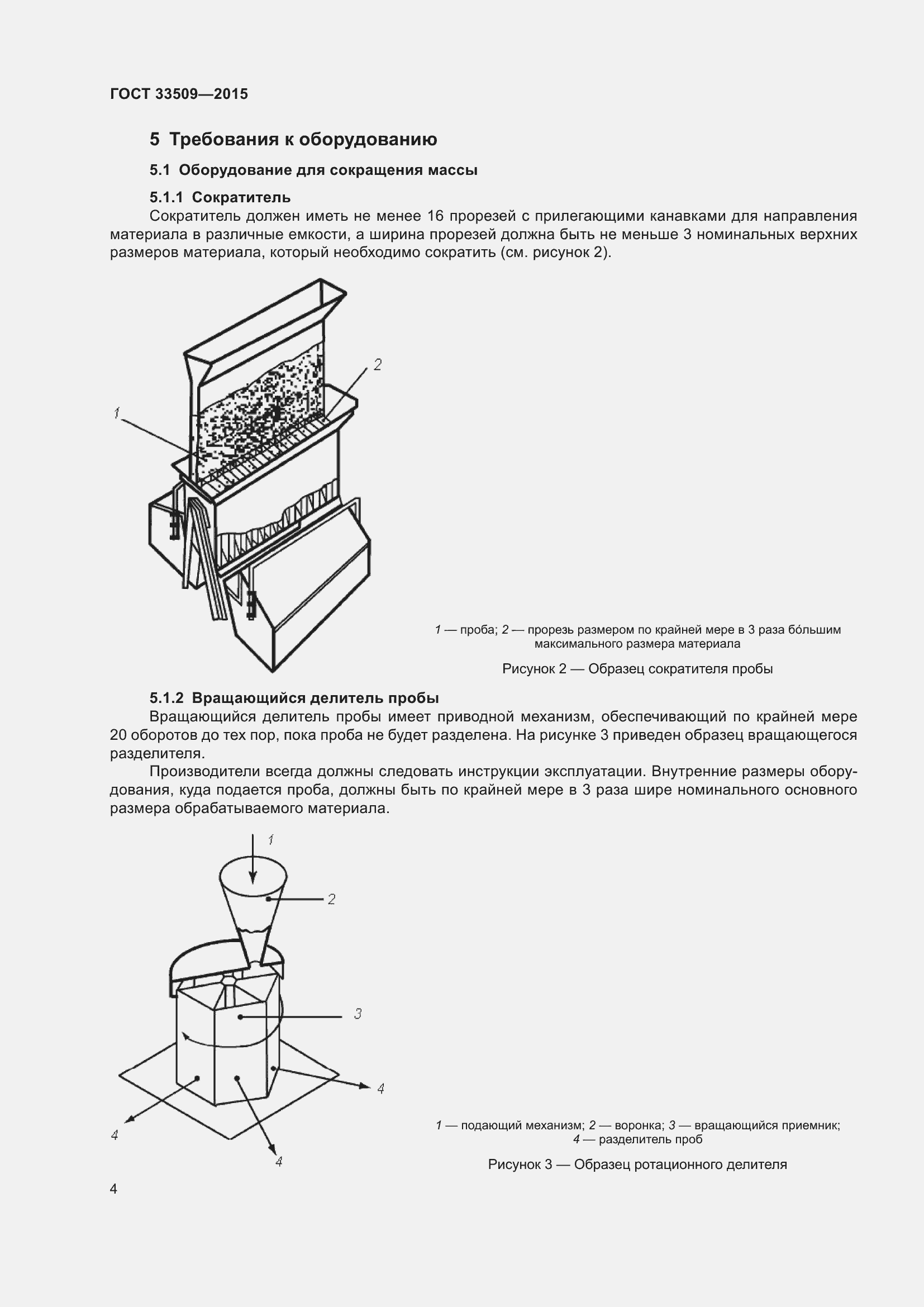 ГОСТ 33509—2015

5 Требования к оборудованию

5.1 Оборудование для сокращения массы

5.1.1 Сократитель

Сократитель должен иметь не менее 16 прорезей с прилегающими канавками для направления материала в различные емкости, а ширина прорезей должна быть не меньше 3 номинальных верхних размеров материала, который необходимо сократить (см. рисунок 2).

2

1

1 — проба; 2 — прорезь размером по крайней мере в 3 раза бо́льшим максимального размера материала

Рисунок 2 — Образец сократителя пробы

5.1.2 Вращающийся делитель пробы

Вращающийся делитель пробы имеет приводной механизм, обеспечивающий по крайней мере 20 оборотов до тех пор, пока проба не будет разделена. На рисунке 3 приведен образец вращающегося разделителя.

Производители всегда должны следовать инструкции эксплуатации. Внутренние размеры оборудования, куда подается проба, должны быть по крайней мере в 3 раза шире номинального основного размера обрабатываемого материала.

1

2

3

4

4

4

1 — подающий механизм; 2 — воронка; 3 — вращающийся приемник; 4 — разделитель проб

Рисунок 3 — Образец ротационного делителя

4