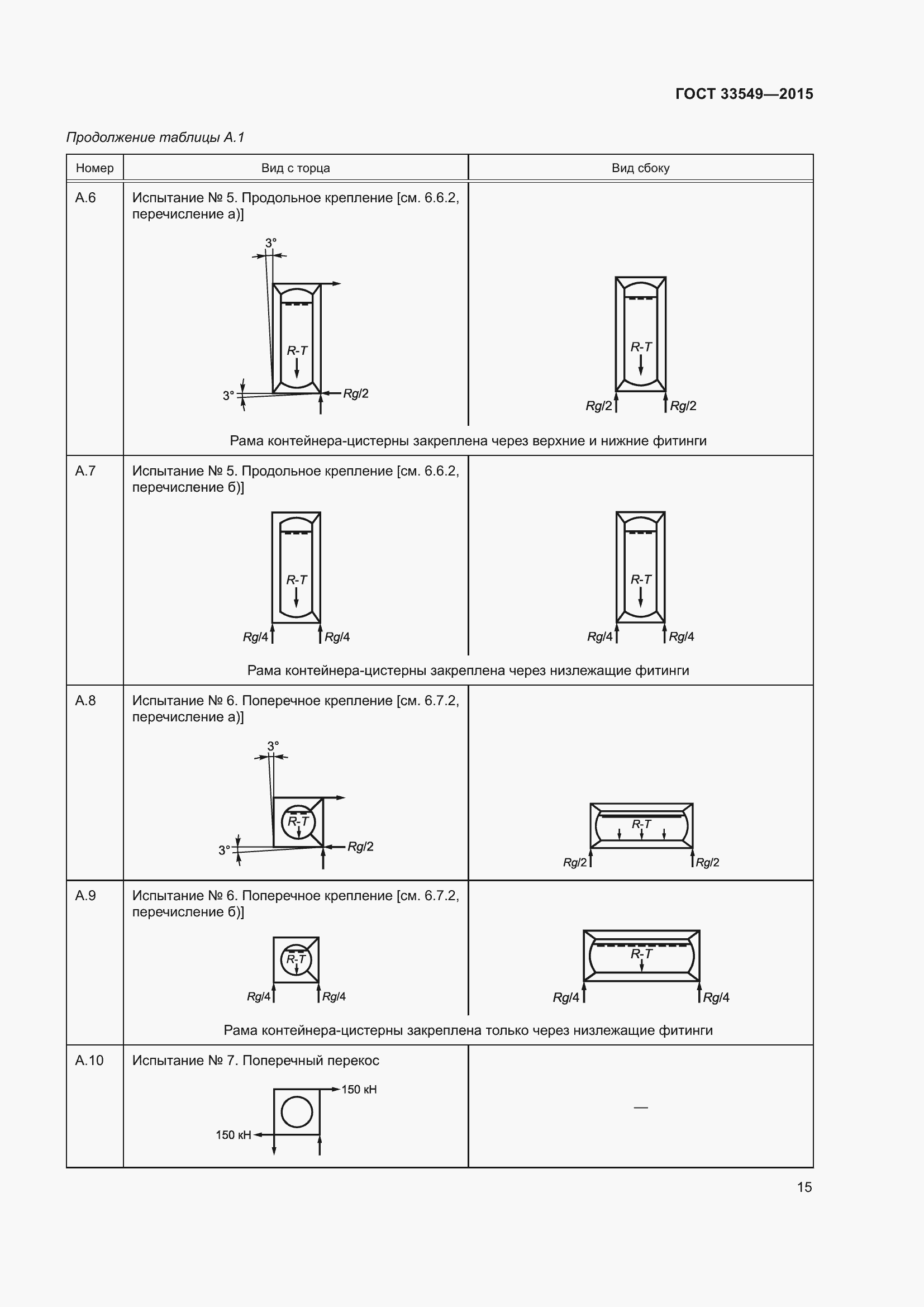 ГОСТ 33549—2015

Продолжение таблицы А.1

| Номер | Вид с торца | Вид сбоку |
|---|---|---|
| А.6 | Испытание № 5. Продольное крепление [см. 6.6.2, перечисление а)] 3° R-T 3° Rg/2 | R-T Rg/2 Rg/2 |
| | Рама контейнера-цистерны закреплена через верхние и нижние фитинги | |
| А.7 | Испытание № 5. Продольное крепление [см. 6.6.2, перечисление б)] R-T Rg/4 Rg/4 | R-T Rg/4 Rg/4 |
| | Рама контейнера-цистерны закреплена через низлежащие фитинги | |
| А.8 | Испытание № 6. Поперечное крепление [см. 6.7.2, перечисление а)] 3° R-T 3° Rg/2 | R-T Rg/2 Rg/2 |
| А.9 | Испытание № 6. Поперечное крепление [см. 6.7.2, перечисление б)] R-T Rg/4 Rg/4 | R-T Rg/4 Rg/4 |
| | Рама контейнера-цистерны закреплена только через низлежащие фитинги | |
| А.10 | Испытание № 7. Поперечный перекос 150 кН 150 кН | — |

15