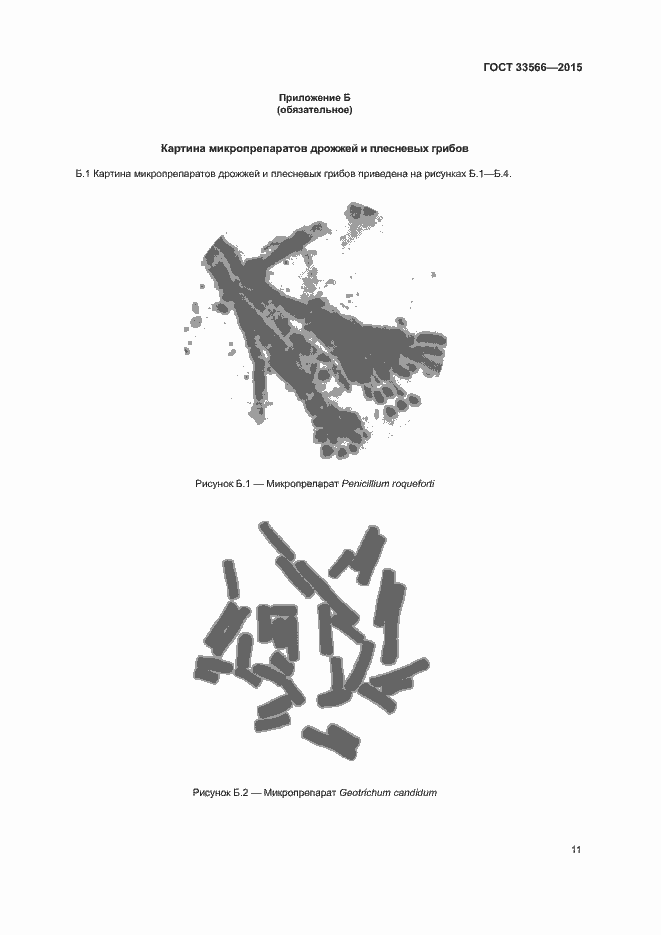 ГОСТ 33566—2015

Приложение Б
(обязательное)

Картина микропрепаратов дрожжей и плесневых грибов

Б.1 Картина микропрепаратов дрожжей и плесневых грибов приведена на рисунках Б.1—Б.4.

Рисунок Б.1 — Микропрепарат Penicillium roqueforti

Рисунок Б.2 — Микропрепарат Geotrichum candidum

11