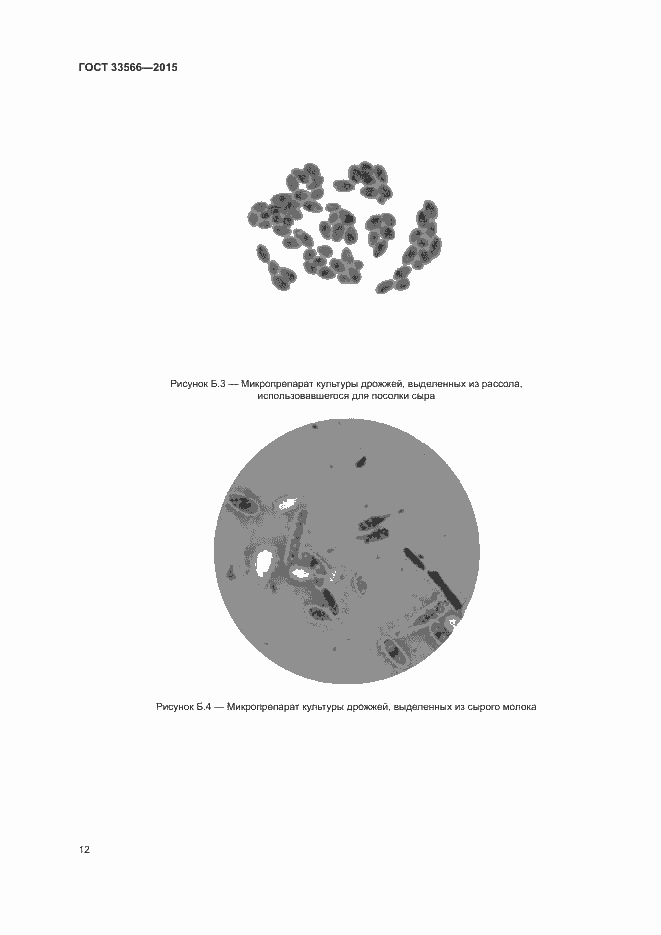 ГОСТ 33566—2015

Рисунок Б.3 — Микропрепарат культуры дрожжей, выделенных из рассола, использовавшегося для посолки сыра

Рисунок Б.4 — Микропрепарат культуры дрожжей, выделенных из сырого молока

12