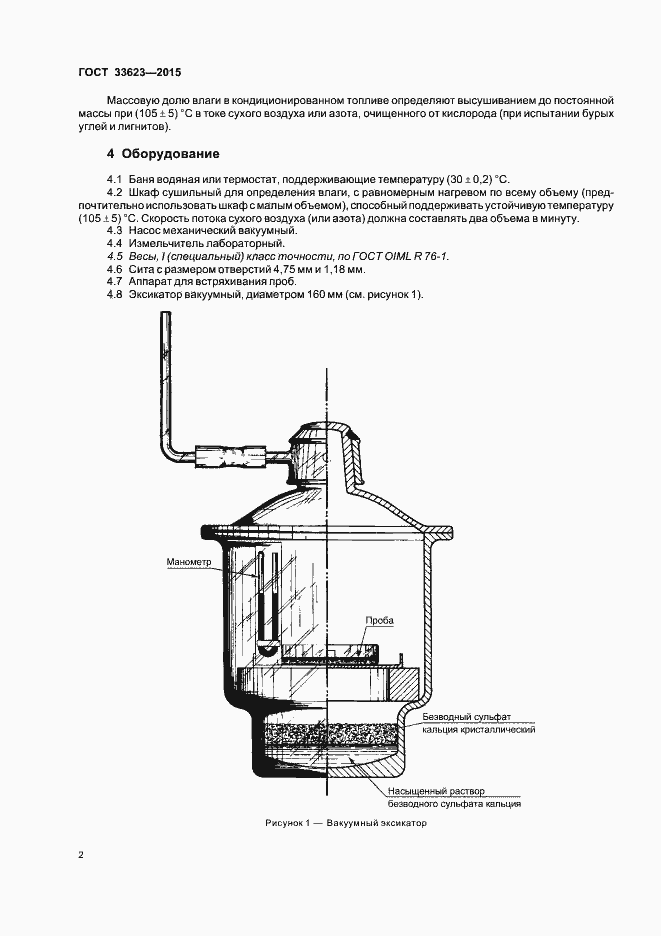 ГОСТ 33623—2015

Массовую долю влаги в кондиционированном топливе определяют высушиванием до постоянной массы при (105 ± 5) °С в токе сухого воздуха или азота, очищенного от кислорода (при испытании бурых углей и лигнитов).

4 Оборудование

4.1 Баня водяная или термостат, поддерживающие температуру (30 ± 0,2) °С.

4.2 Шкаф сушильный для определения влаги, с равномерным нагревом по всему объему (предпочтительно использовать шкаф с малым объемом), способный поддерживать устойчивую температуру (105 ± 5) °С. Скорость потока сухого воздуха (или азота) должна составлять два объема в минуту.

4.3 Насос механический вакуумный.

4.4 Измельчитель лабораторный.

4.5 Весы, I (специальный) класс точности, по ГОСТ OIML R 76-1.

4.6 Сита с размером отверстий 4,75 мм и 1,18 мм.

4.7 Аппарат для встряхивания проб.

4.8 Эксикатор вакуумный, диаметром 160 мм (см. рисунок 1).

Манометр

Проба

Безводный сульфат кальция кристаллический

Насыщенный раствор безводного сульфата кальция

Рисунок 1 — Вакуумный эксикатор

2