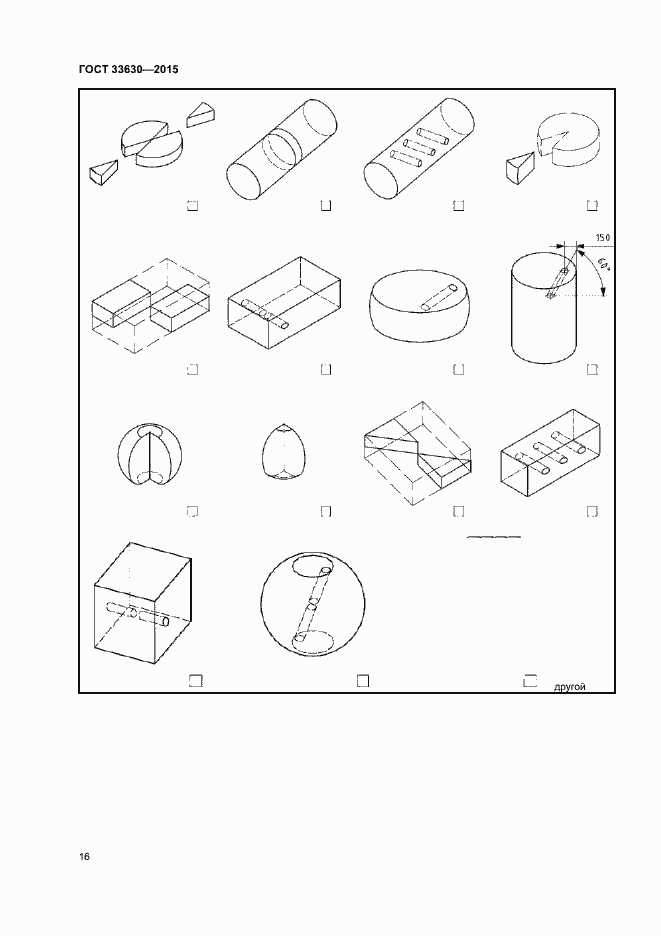 ГОСТ 33630—2015

150

60°

другой

16