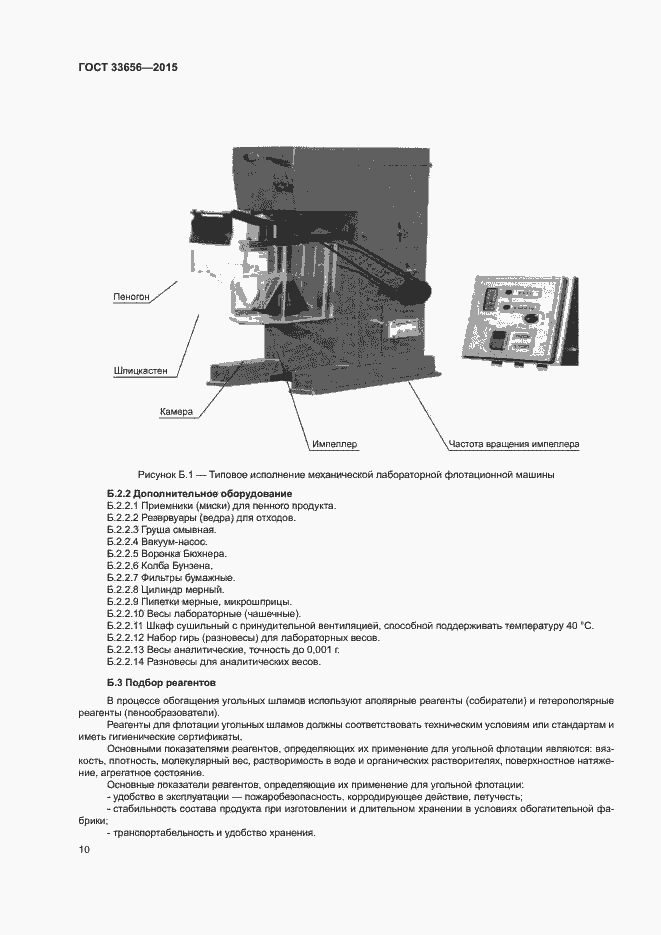 ГОСТ 33656—2015

Пеногон

Шлицкастен

Камера

Импеллер

Частота вращения импеллера

Рисунок Б.1 — Типовое исполнение механической лабораторной флотационной машины

Б.2.2 Дополнительное оборудование
Б.2.2.1 Приемники (миски) для пенного продукта.
Б.2.2.2 Резервуары (ведра) для отходов.
Б.2.2.3 Груша смывная.
Б.2.2.4 Вакуум-насос.
Б.2.2.5 Воронка Бюхнера.
Б.2.2.6 Колба Бунзена.
Б.2.2.7 Фильтры бумажные.
Б.2.2.8 Цилиндр мерный.
Б.2.2.9 Пипетки мерные, микрошприцы.
Б.2.2.10 Весы лабораторные (чашечные).
Б.2.2.11 Шкаф сушильный с принудительной вентиляцией, способной поддерживать температуру 40 °С.
Б.2.2.12 Набор гирь (разновесы) для лабораторных весов.
Б.2.2.13 Весы аналитические, точность до 0,001 г.
Б.2.2.14 Разновесы для аналитических весов.

Б.3 Подбор реагентов

В процессе обогащения угольных шламов используют аполярные реагенты (собиратели) и гетерополярные реагенты (пенообразователи).

Реагенты для флотации угольных шламов должны соответствовать техническим условиям или стандартам и иметь гигиенические сертификаты.

Основными показателями реагентов, определяющих их применение для угольной флотации являются: вязкость, плотность, молекулярный вес, растворимость в воде и органических растворителях, поверхностное натяжение, агрегатное состояние.

Основные показатели реагентов, определяющие их применение для угольной флотации:
- удобство в эксплуатации — пожаробезопасность, корродирующее действие, летучесть;
- стабильность состава продукта при изготовлении и длительном хранении в условиях обогатительной фабрики;
- транспортабельность и удобство хранения.

10