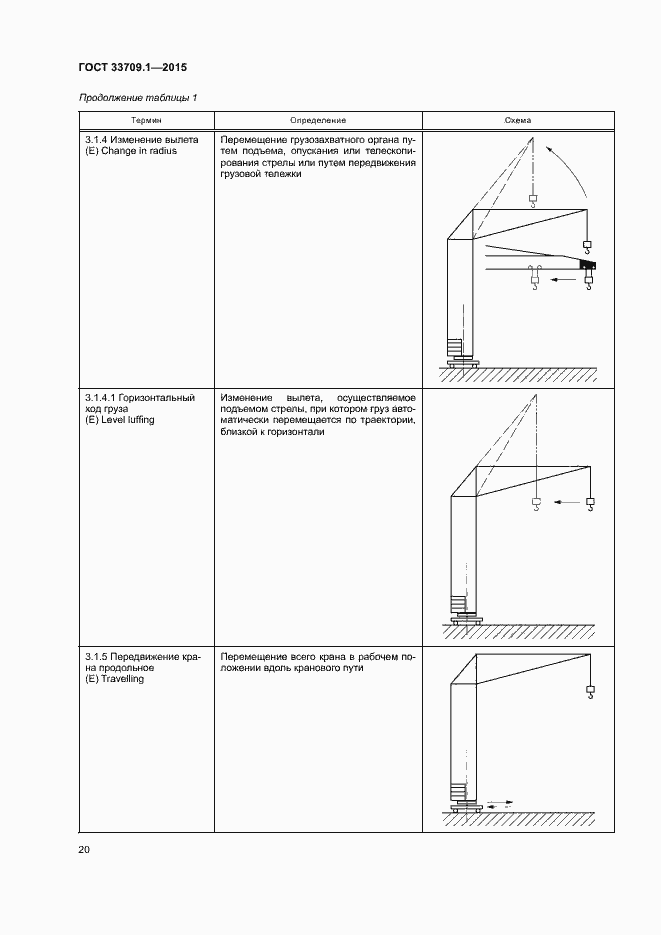 ГОСТ 33709.1—2015

Продолжение таблицы 1

| Термин | Определение | Схема |
|---|---|---|
| 3.1.4 Изменение вылета (E) Change in radius | Перемещение грузозахватного органа путем подъема, опускания или телескопирования стрелы или путем передвижения грузовой тележки | |
| 3.1.4.1 Горизонтальный ход груза (E) Level luffing | Изменение вылета, осуществляемое подъемом стрелы, при котором груз автоматически перемещается по траектории, близкой к горизонтали | |
| 3.1.5 Передвижение крана продольное (E) Travelling | Перемещение всего крана в рабочем положении вдоль кранового пути | |

20