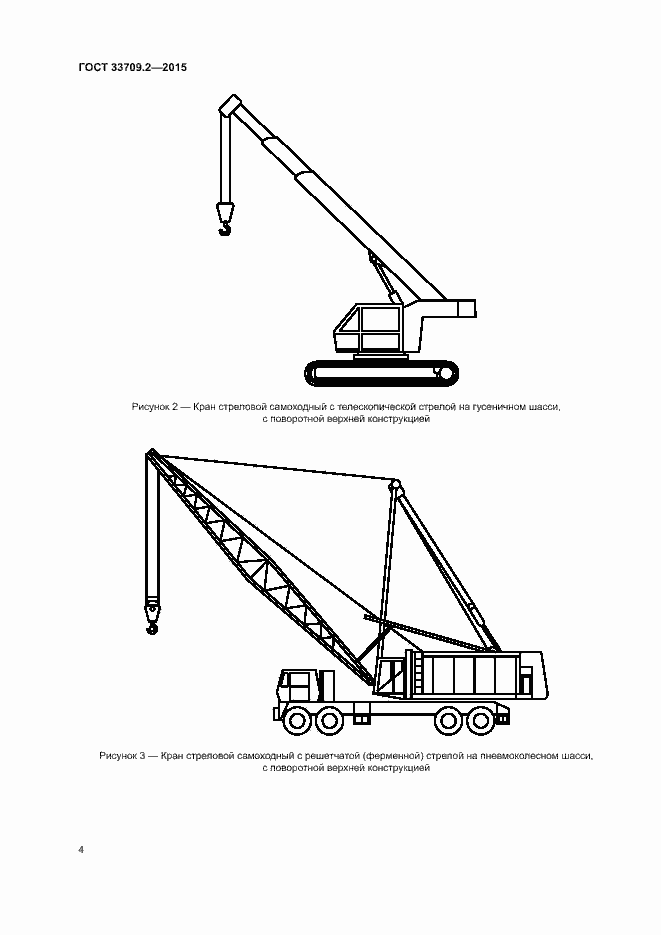 ГОСТ 33709.2—2015

Рисунок 2 — Кран стреловой самоходный с телескопической стрелой на гусеничном шасси, с поворотной верхней конструкцией

Рисунок 3 — Кран стреловой самоходный с решетчатой (ферменной) стрелой на пневмоколесном шасси, с поворотной верхней конструкцией

4