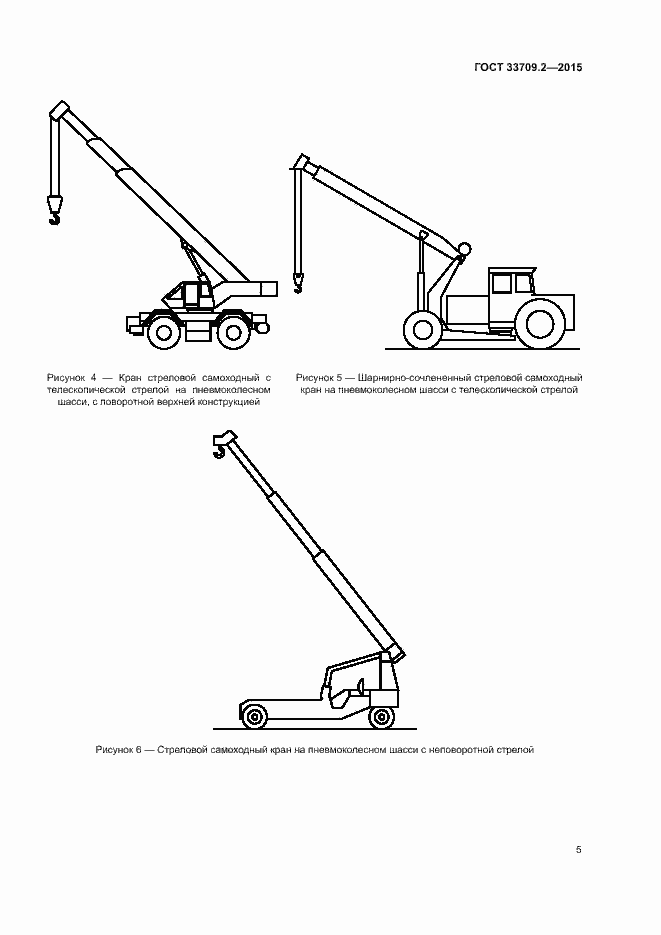 ГОСТ 33709.2—2015

Рисунок 4 — Кран стреловой самоходный с телескопической стрелой на пневмоколесном шасси, с поворотной верхней конструкцией

Рисунок 5 — Шарнирно-сочлененный стреловой самоходный кран на пневмоколесном шасси с телескопической стрелой

Рисунок 6 — Стреловой самоходный кран на пневмоколесном шасси с неповоротной стрелой

5