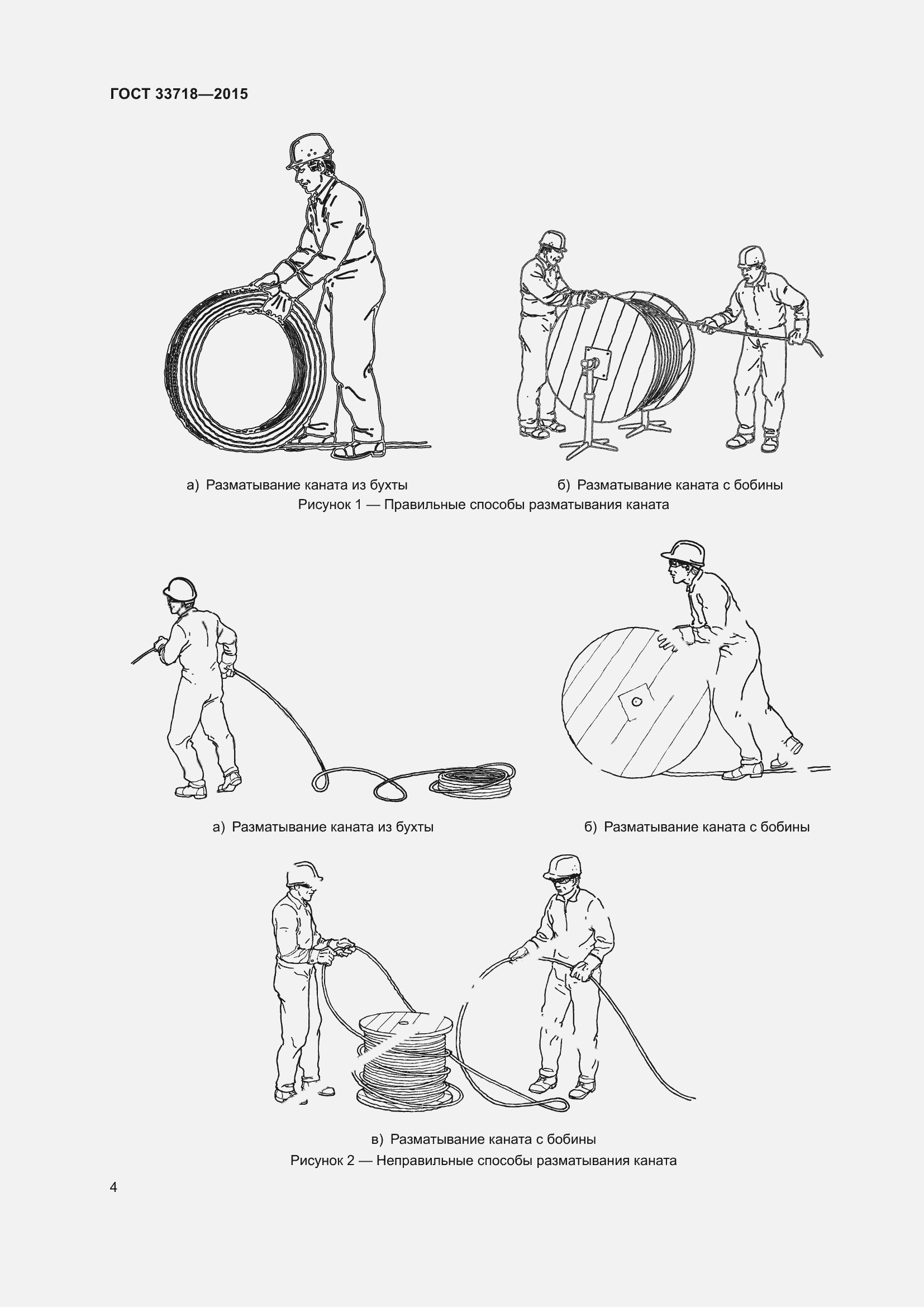 ГОСТ 33718—2015

а) Разматывание каната из бухты

б) Разматывание каната с бобины

Рисунок 1 — Правильные способы разматывания каната

а) Разматывание каната из бухты

б) Разматывание каната с бобины

в) Разматывание каната с бобины

Рисунок 2 — Неправильные способы разматывания каната

4