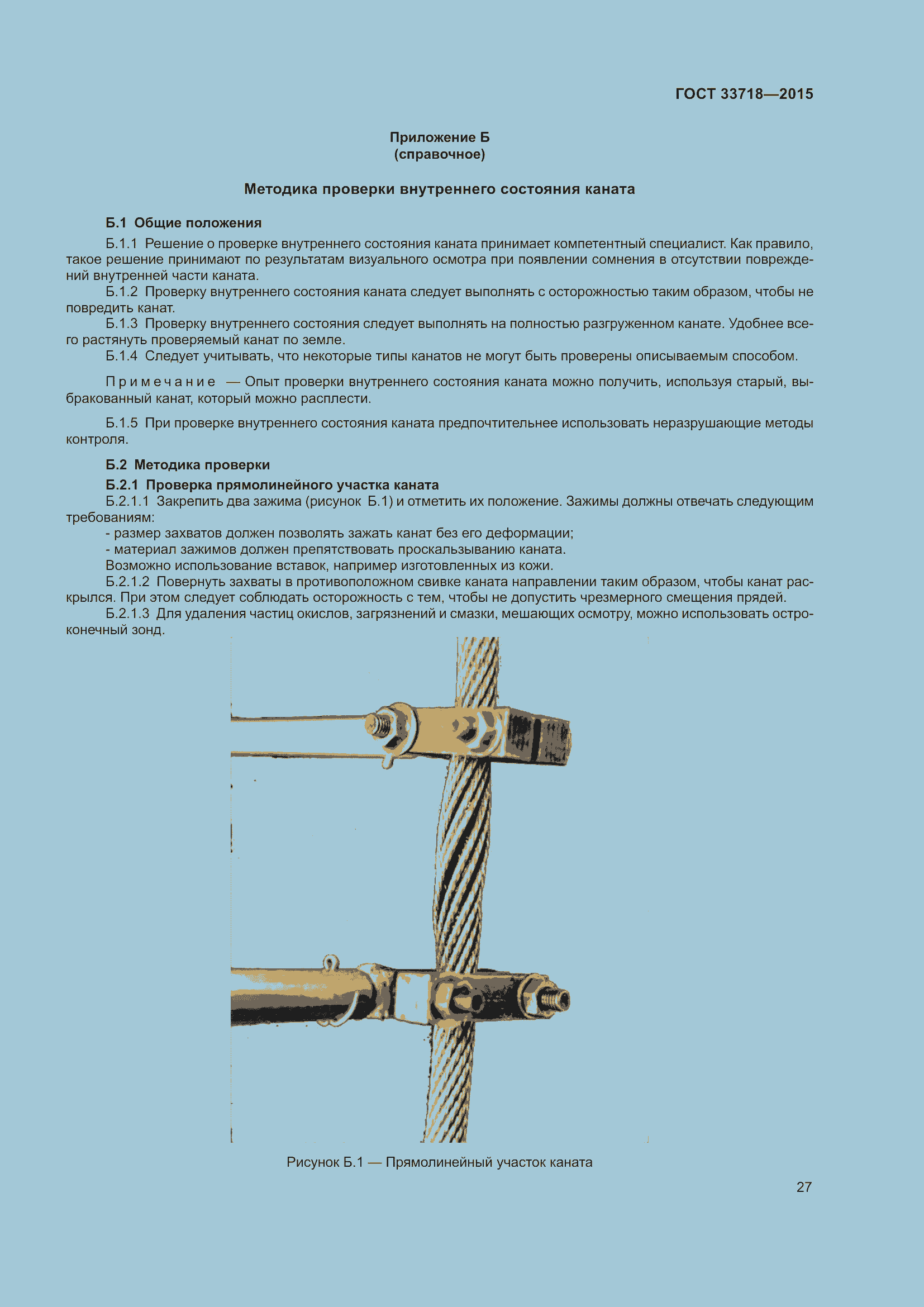 ГОСТ 33718—2015

Приложение Б
(справочное)

Методика проверки внутреннего состояния каната

Б.1 Общие положения

Б.1.1 Решение о проверке внутреннего состояния каната принимает компетентный специалист. Как правило, такое решение принимают по результатам визуального осмотра при появлении сомнения в отсутствии повреждений внутренней части каната.

Б.1.2 Проверку внутреннего состояния каната следует выполнять с осторожностью таким образом, чтобы не повредить канат.

Б.1.3 Проверку внутреннего состояния следует выполнять на полностью разгруженном канате. Удобнее всего растянуть проверяемый канат по земле.

Б.1.4 Следует учитывать, что некоторые типы канатов не могут быть проверены описываемым способом.

Примечание — Опыт проверки внутреннего состояния каната можно получить, используя старый, выбракованный канат, который можно расплести.

Б.1.5 При проверке внутреннего состояния каната предпочтительнее использовать неразрушающие методы контроля.

Б.2 Методика проверки

Б.2.1 Проверка прямолинейного участка каната

Б.2.1.1 Закрепить два зажима (рисунок Б.1) и отметить их положение. Зажимы должны отвечать следующим требованиям:

- размер захватов должен позволять зажать канат без его деформации;

- материал зажимов должен препятствовать проскальзыванию каната.

Возможно использование вставок, например изготовленных из кожи.

Б.2.1.2 Повернуть захваты в противоположном свивке каната направлении таким образом, чтобы канат раскрылся. При этом следует соблюдать осторожность с тем, чтобы не допустить чрезмерного смещения прядей.

Б.2.1.3 Для удаления частиц окислов, загрязнений и смазки, мешающих осмотру, можно использовать остроконечный зонд.

Рисунок Б.1 — Прямолинейный участок каната

27