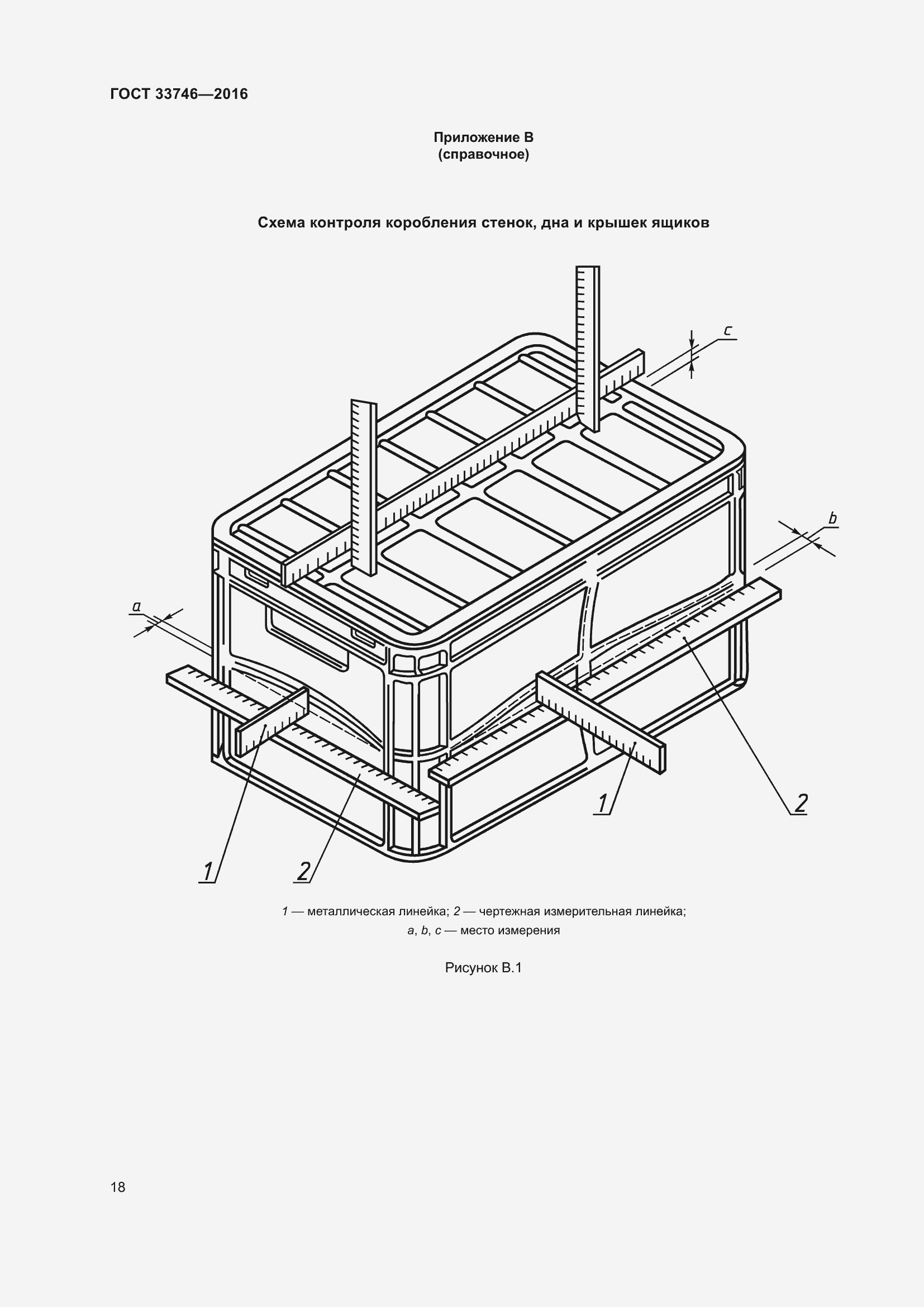 ГОСТ 33746—2016

Приложение В
(справочное)

Схема контроля коробления стенок, дна и крышек ящиков

c

b

a

1

2

1

2

1 — металлическая линейка; 2 — чертежная измерительная линейка;
a, b, c — место измерения

Рисунок В.1

18