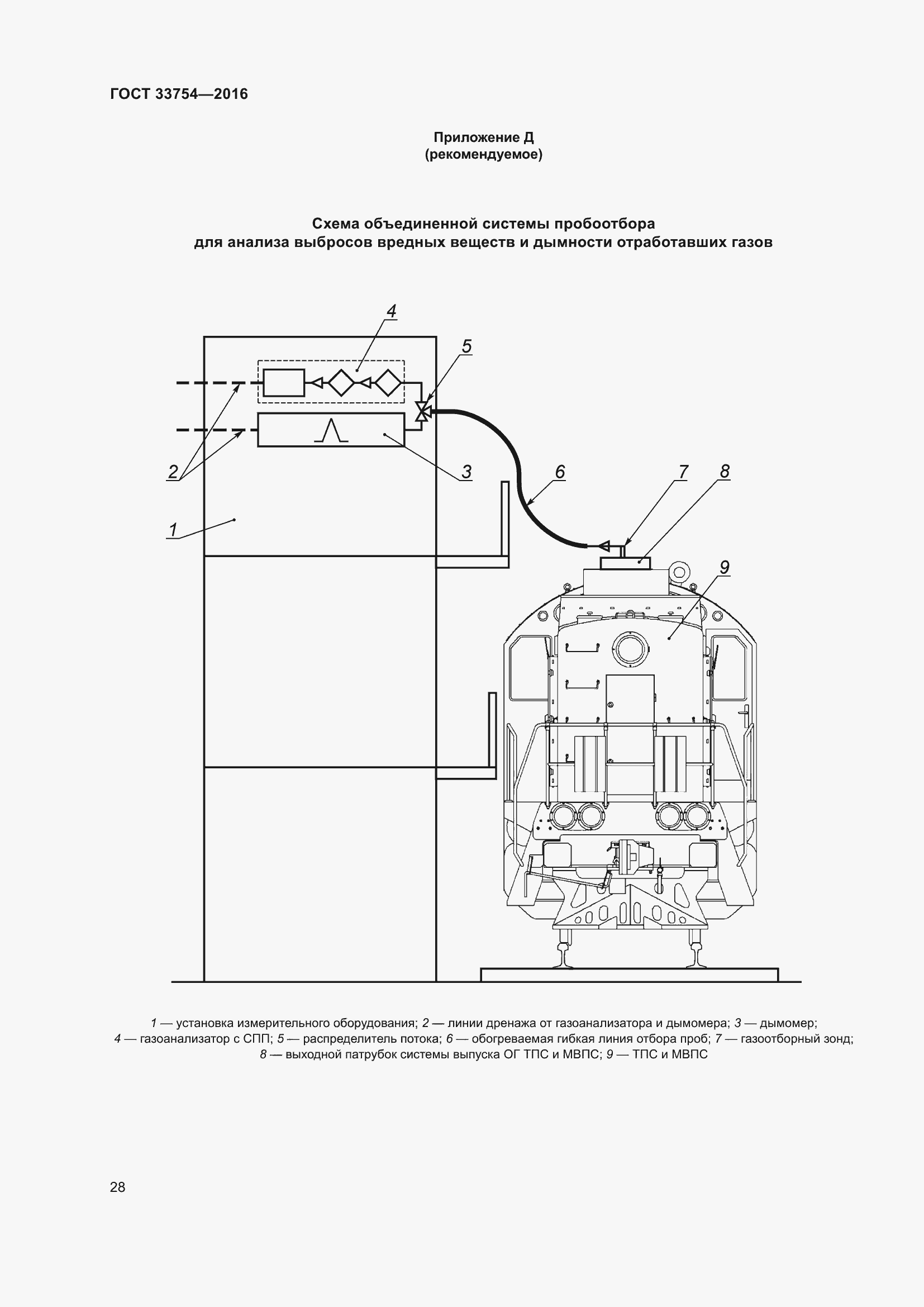 ГОСТ 33754—2016

Приложение Д
(рекомендуемое)

Схема объединенной системы пробоотбора
для анализа выбросов вредных веществ и дымности отработавших газов

4

5

2

3

6

7

8

1

9

1 — установка измерительного оборудования; 2 — линии дренажа от газоанализатора и дымомера; 3 — дымомер; 4 — газоанализатор с СПП; 5 — распределитель потока; 6 — обогреваемая гибкая линия отбора проб; 7 — газоотборный зонд; 8 — выходной патрубок системы выпуска ОГ ТПС и МВПС; 9 — ТПС и МВПС

28