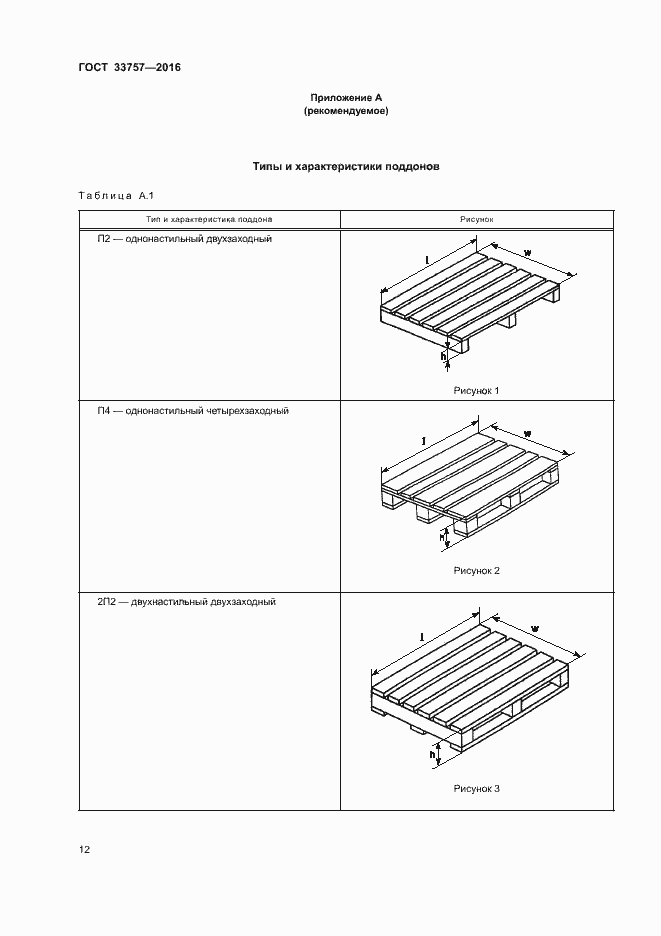 ГОСТ 33757—2016

Приложение А
(рекомендуемое)

Типы и характеристики поддонов

Таблица А.1

| Тип и характеристика поддона | Рисунок |
|---|---|
| П2 — однонастильный двухзаходный | l w h Рисунок 1 |
| П4 — однонастильный четырехзаходный | l w h Рисунок 2 |
| 2П2 — двухнастильный двухзаходный | l w h Рисунок 3 |

12