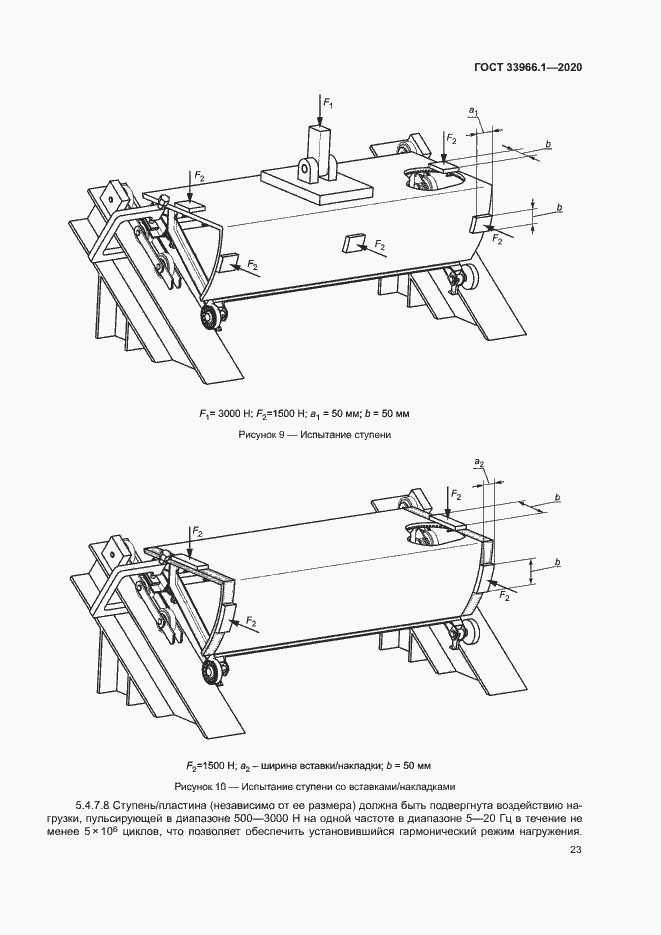 ГОСТ 33966.1—2020

$F_1$

$a_1$

$F_2$

$b$

$F_2$

$b$

$F_2$

$F_2$

$F_2$

$F_1$= 3000 Н; $F_2$=1500 Н; $a_1$ = 50 мм; $b$ = 50 мм

Рисунок 9 — Испытание ступени

$a_2$

$F_2$

$b$

$F_2$

$b$

$F_2$

$F_2$

$F_2$=1500 Н; $a_2$ – ширина вставки/накладки; $b$ = 50 мм

Рисунок 10 — Испытание ступени со вставками/накладками

5.4.7.8 Ступень/пластина (независимо от ее размера) должна быть подвергнута воздействию нагрузки, пульсирующей в диапазоне 500—3000 Н на одной частоте в диапазоне 5—20 Гц в течение не менее $5 \times 10^6$ циклов, что позволяет обеспечить установившийся гармонический режим нагружения.

23