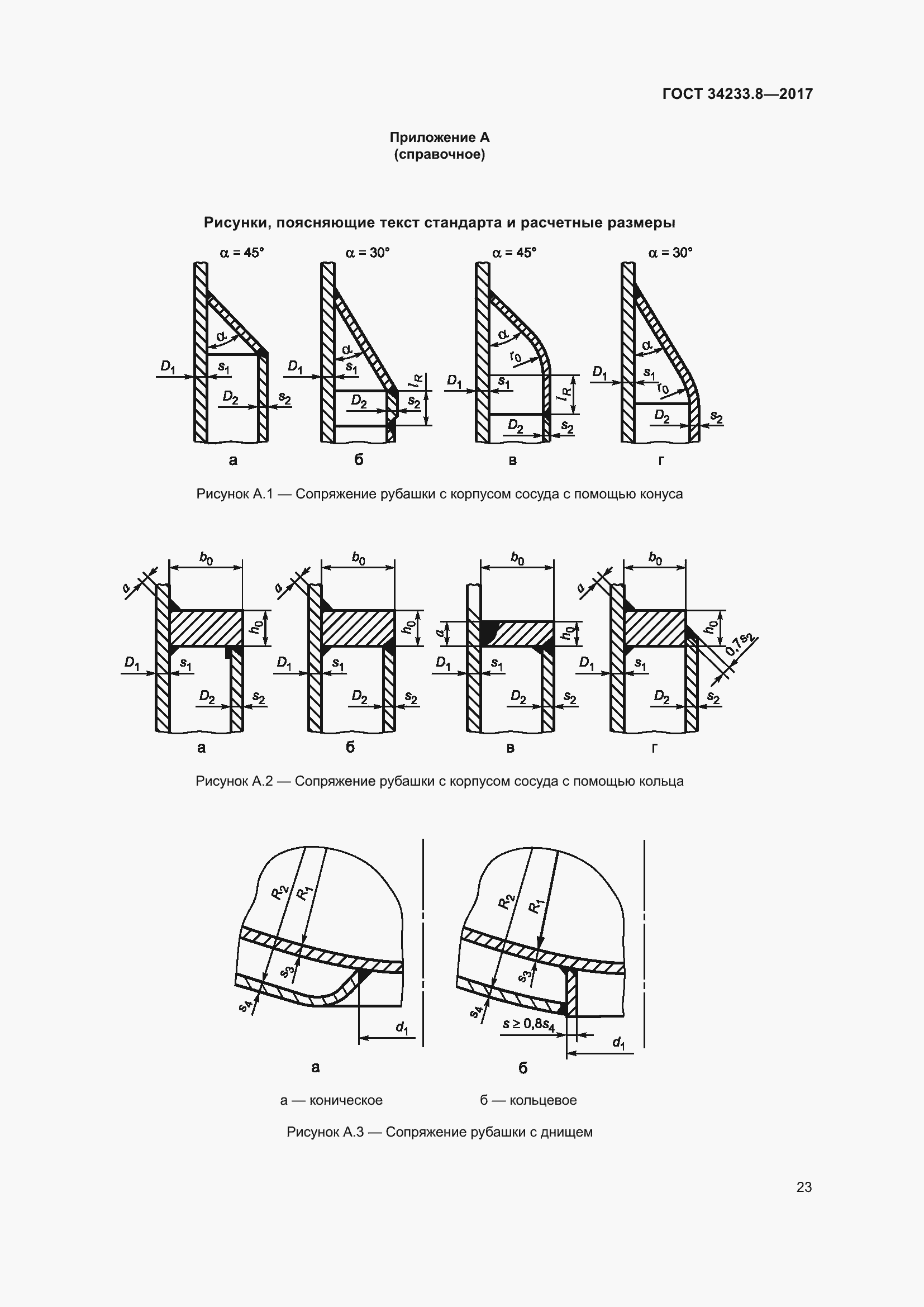 ГОСТ 34233.8—2017

Приложение А
(справочное)

Рисунки, поясняющие текст стандарта и расчетные размеры

$\alpha = 45°$ $\alpha$ $D_1$ $s_1$ $D_2$ $s_2$ а

$\alpha = 30°$ $\alpha$ $D_1$ $s_1$ $l_R$ $D_2$ $s_2$ б

$\alpha = 45°$ $\alpha$ $r_0$ $D_1$ $s_1$ $l_R$ $D_2$ $s_2$ в

$\alpha = 30°$ $\alpha$ $D_1$ $s_1$ $r_0$ $D_2$ $s_2$ г

Рисунок А.1 — Сопряжение рубашки с корпусом сосуда с помощью конуса

$a$ $b_0$ $h_0$ $D_1$ $s_1$ $D_2$ $s_2$ а

$a$ $b_0$ $h_0$ $D_1$ $s_1$ $D_2$ $s_2$ б

$b_0$ $a$ $h_0$ $D_1$ $s_1$ $D_2$ $s_2$ в

$a$ $b_0$ $h_0$ $0,7s_2$ $D_1$ $s_1$ $D_2$ $s_2$ г

Рисунок А.2 — Сопряжение рубашки с корпусом сосуда с помощью кольца

$R_2$ $R_1$ $s_3$ $s_4$ $d_1$ а

$R_2$ $R_1$ $s_3$ $s_4$ $s \geq 0,8s_4$ $d_1$ б

а — коническое б — кольцевое

Рисунок А.3 — Сопряжение рубашки с днищем

23