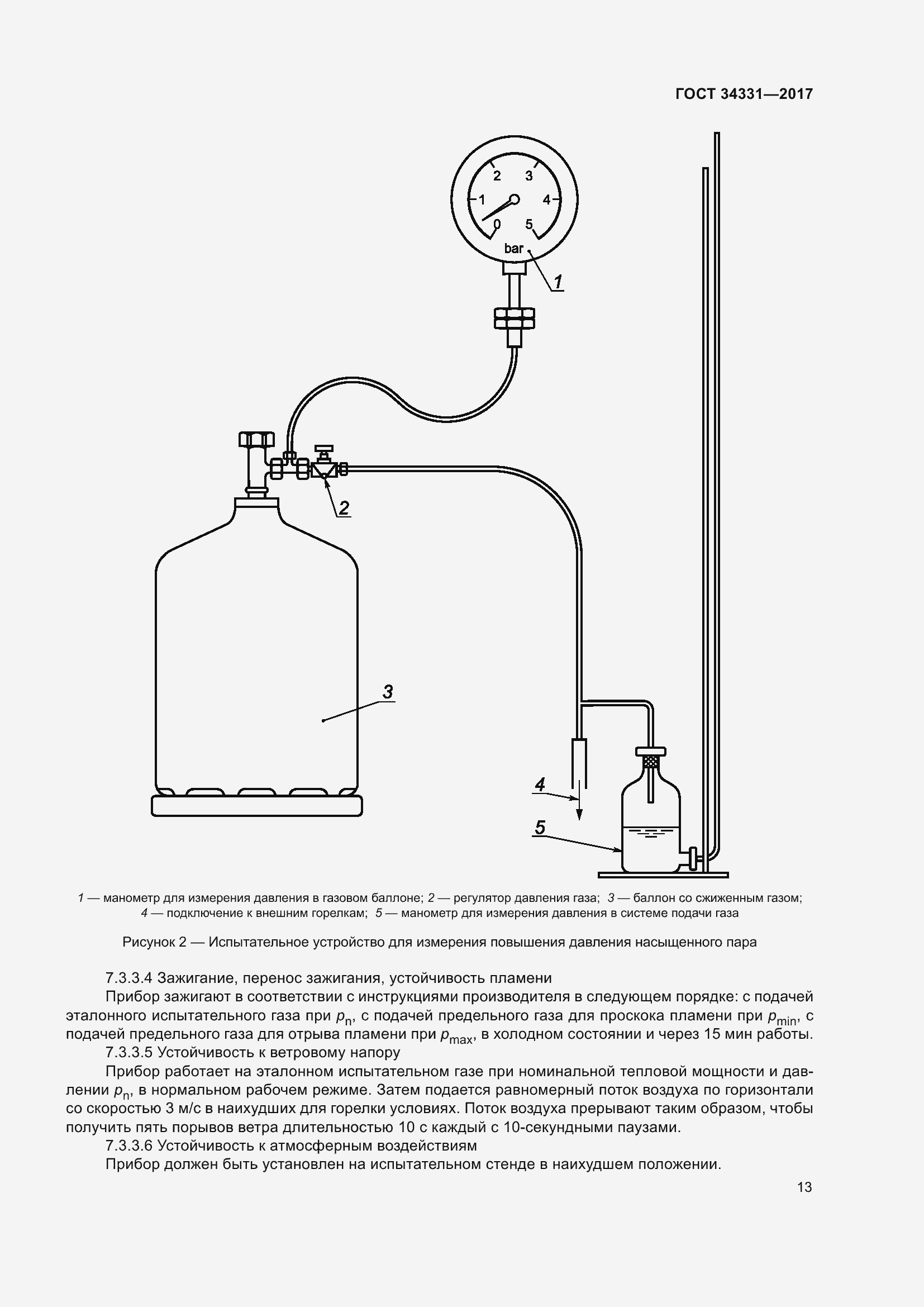 ГОСТ 34331—2017

2
3
1
4
0
5
bar
1
2
3
4
5

1 — манометр для измерения давления в газовом баллоне; 2 — регулятор давления газа; 3 — баллон со сжиженным газом; 4 — подключение к внешним горелкам; 5 — манометр для измерения давления в системе подачи газа

Рисунок 2 — Испытательное устройство для измерения повышения давления насыщенного пара

7.3.3.4 Зажигание, перенос зажигания, устойчивость пламени

Прибор зажигают в соответствии с инструкциями производителя в следующем порядке: с подачей эталонного испытательного газа при $p_n$, с подачей предельного газа для проскока пламени при $p_{min}$, с подачей предельного газа для отрыва пламени при $p_{max}$, в холодном состоянии и через 15 мин работы.

7.3.3.5 Устойчивость к ветровому напору

Прибор работает на эталонном испытательном газе при номинальной тепловой мощности и давлении $p_n$, в нормальном рабочем режиме. Затем подается равномерный поток воздуха по горизонтали со скоростью 3 м/с в наихудших для горелки условиях. Поток воздуха прерывают таким образом, чтобы получить пять порывов ветра длительностью 10 с каждый с 10-секундными паузами.

7.3.3.6 Устойчивость к атмосферным воздействиям

Прибор должен быть установлен на испытательном стенде в наихудшем положении.

13