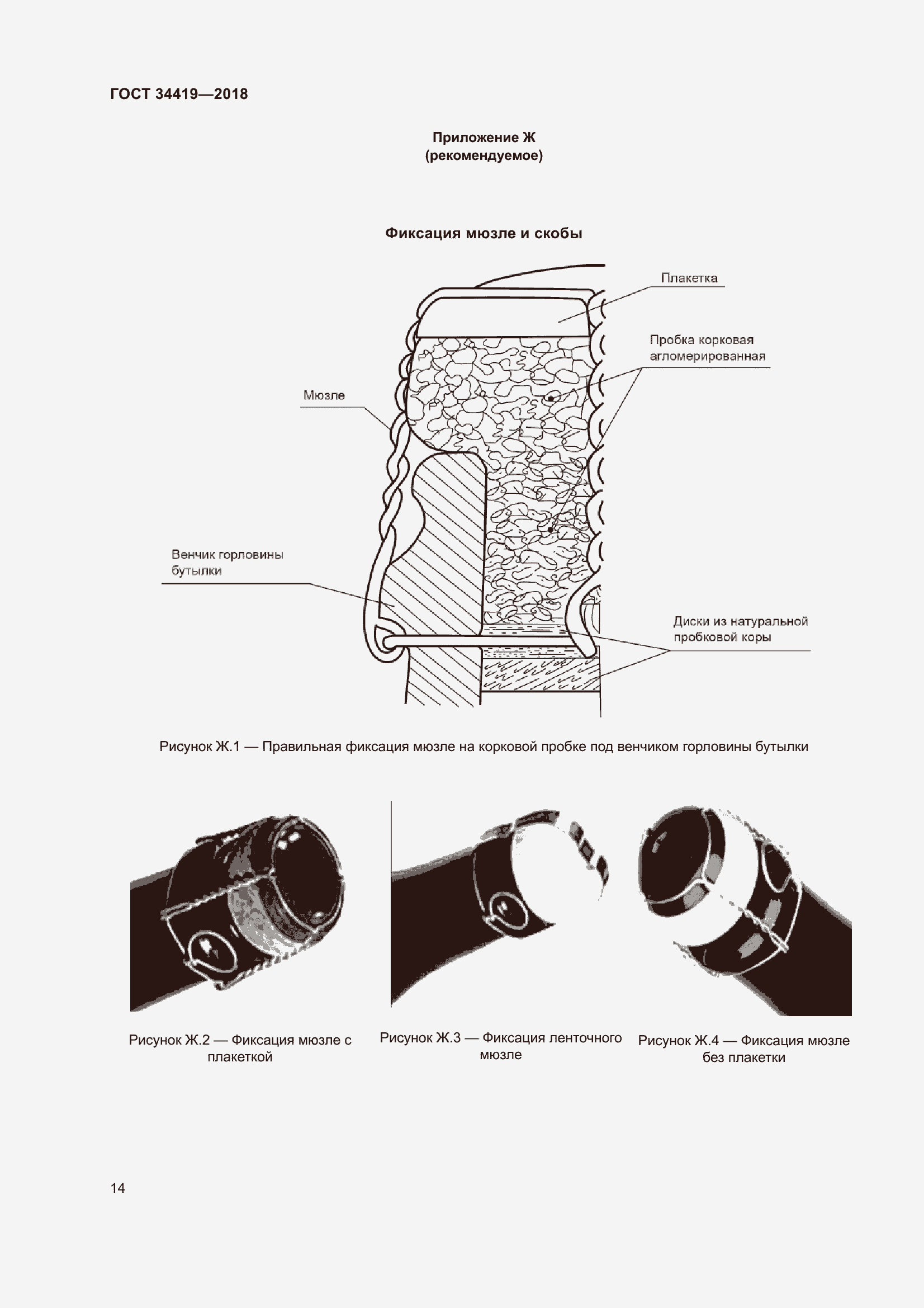 ГОСТ 34419—2018

Приложение Ж
(рекомендуемое)

Фиксация мюзле и скобы

Плакетка

Пробка корковая агломерированная

Мюзле

Венчик горловины бутылки

Диски из натуральной пробковой коры

Рисунок Ж.1 — Правильная фиксация мюзле на корковой пробке под венчиком горловины бутылки

Рисунок Ж.2 — Фиксация мюзле с плакеткой

Рисунок Ж.3 — Фиксация ленточного мюзле

Рисунок Ж.4 — Фиксация мюзле без плакетки

14