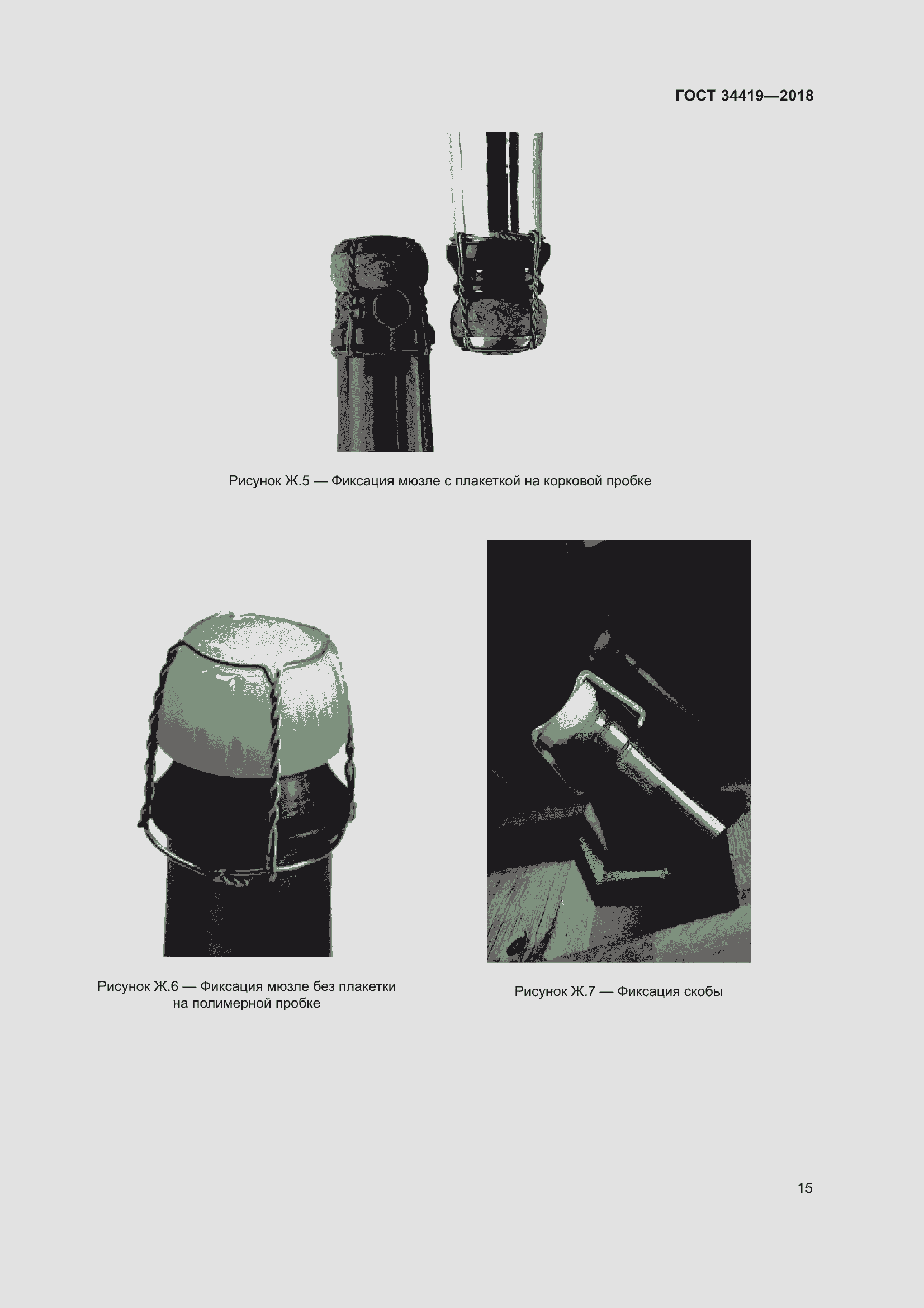 ГОСТ 34419—2018

Рисунок Ж.5 — Фиксация мюзле с плакеткой на корковой пробке

Рисунок Ж.6 — Фиксация мюзле без плакетки на полимерной пробке

Рисунок Ж.7 — Фиксация скобы

15