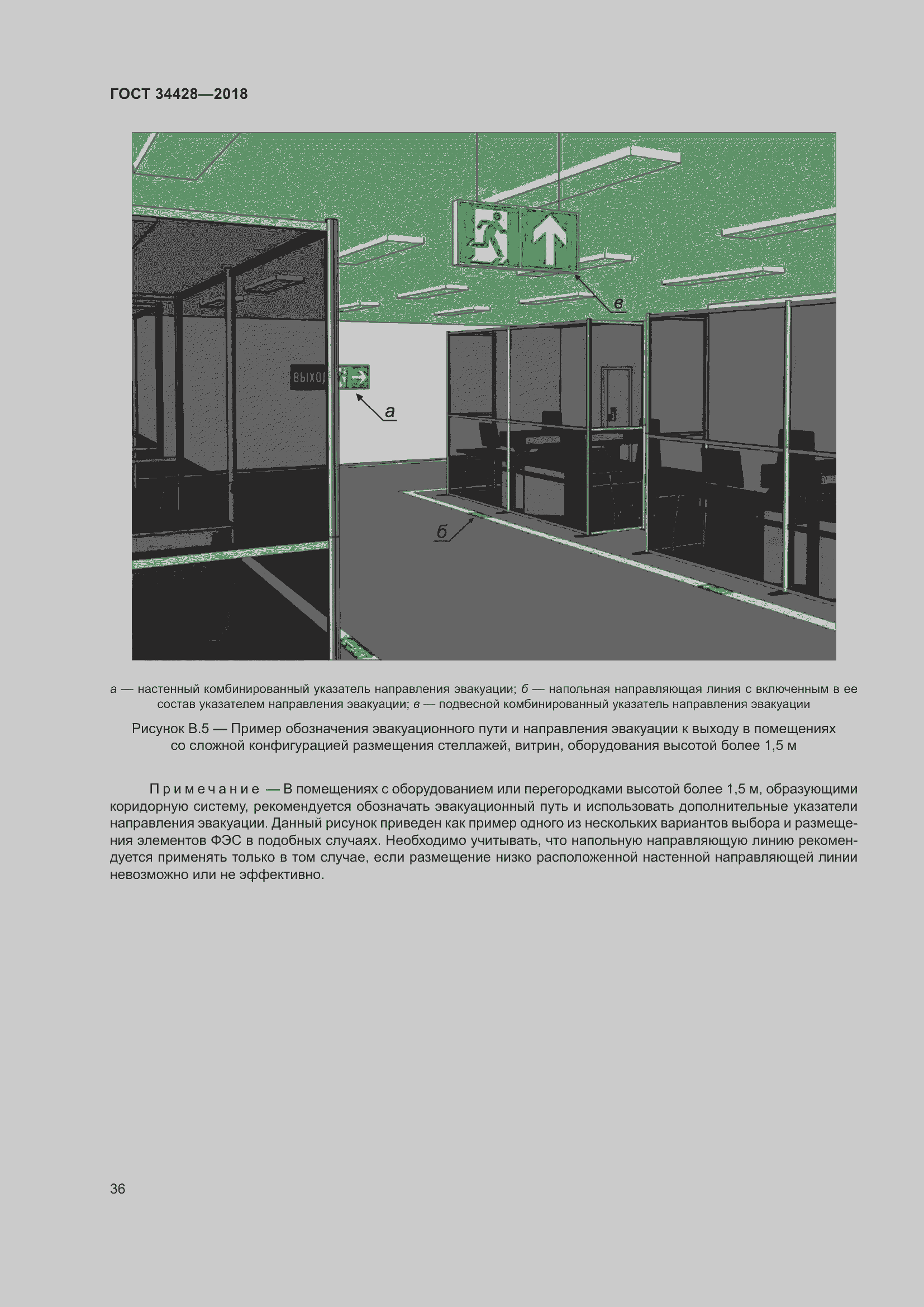 ГОСТ 34428—2018

в

ВЫХОД

а

б

а — настенный комбинированный указатель направления эвакуации; б — напольная направляющая линия с включенным в ее состав указателем направления эвакуации; в — подвесной комбинированный указатель направления эвакуации

Рисунок В.5 — Пример обозначения эвакуационного пути и направления эвакуации к выходу в помещениях со сложной конфигурацией размещения стеллажей, витрин, оборудования высотой более 1,5 м

Примечание — В помещениях с оборудованием или перегородками высотой более 1,5 м, образующими коридорную систему, рекомендуется обозначать эвакуационный путь и использовать дополнительные указатели направления эвакуации. Данный рисунок приведен как пример одного из нескольких вариантов выбора и размещения элементов ФЭС в подобных случаях. Необходимо учитывать, что напольную направляющую линию рекомендуется применять только в том случае, если размещение низко расположенной настенной направляющей линии невозможно или не эффективно.

36