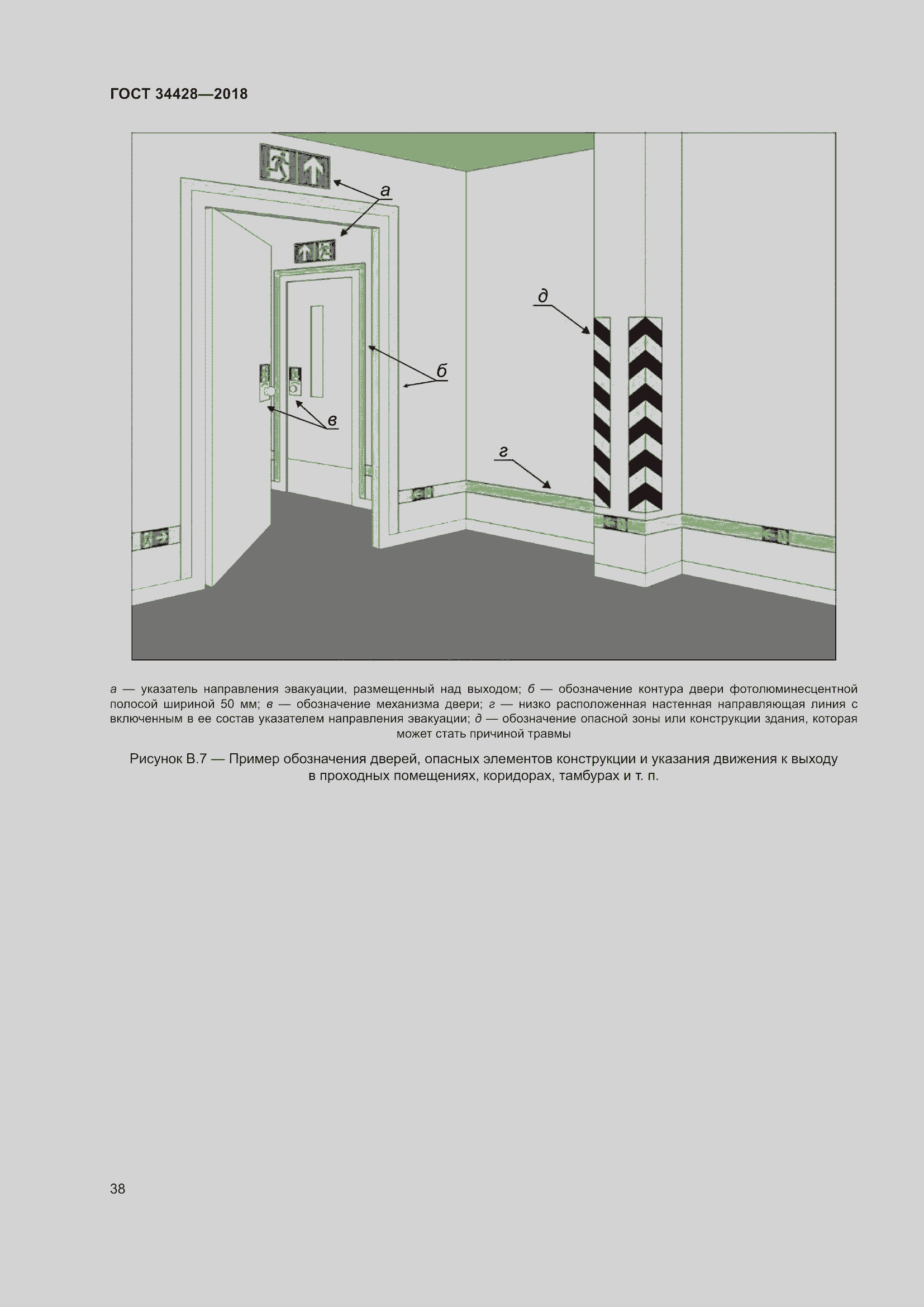 ГОСТ 34428—2018

а

д

б

в

г

а — указатель направления эвакуации, размещенный над выходом; б — обозначение контура двери фотолюминесцентной полосой шириной 50 мм; в — обозначение механизма двери; г — низко расположенная настенная направляющая линия с включенным в ее состав указателем направления эвакуации; д — обозначение опасной зоны или конструкции здания, которая может стать причиной травмы

Рисунок В.7 — Пример обозначения дверей, опасных элементов конструкции и указания движения к выходу в проходных помещениях, коридорах, тамбурах и т. п.

38