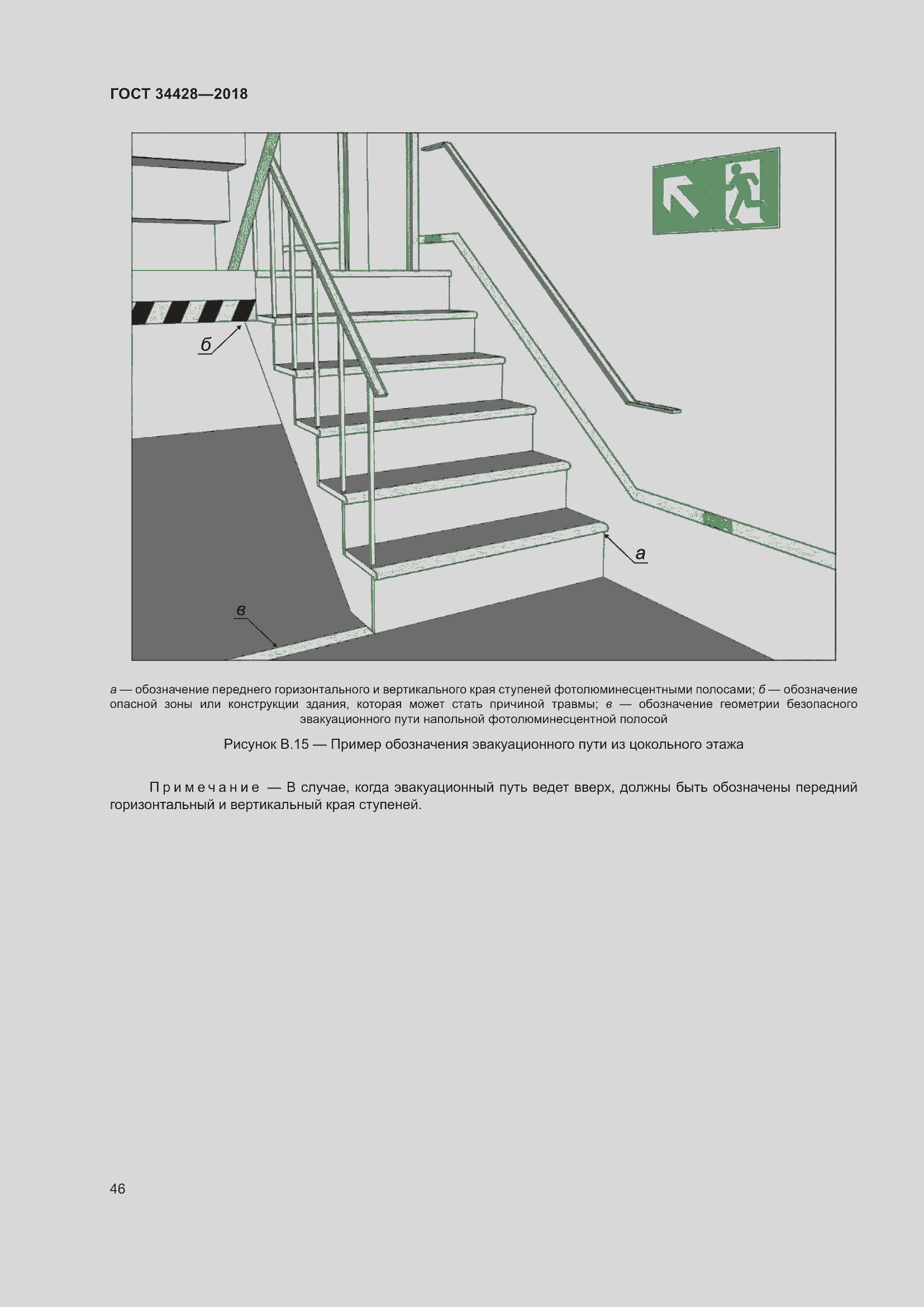 ГОСТ 34428—2018

б

а

в

а — обозначение переднего горизонтального и вертикального края ступеней фотолюминесцентными полосами; б — обозначение опасной зоны или конструкции здания, которая может стать причиной травмы; в — обозначение геометрии безопасного эвакуационного пути напольной фотолюминесцентной полосой

Рисунок В.15 — Пример обозначения эвакуационного пути из цокольного этажа

Примечание — В случае, когда эвакуационный путь ведет вверх, должны быть обозначены передний горизонтальный и вертикальный края ступеней.

46