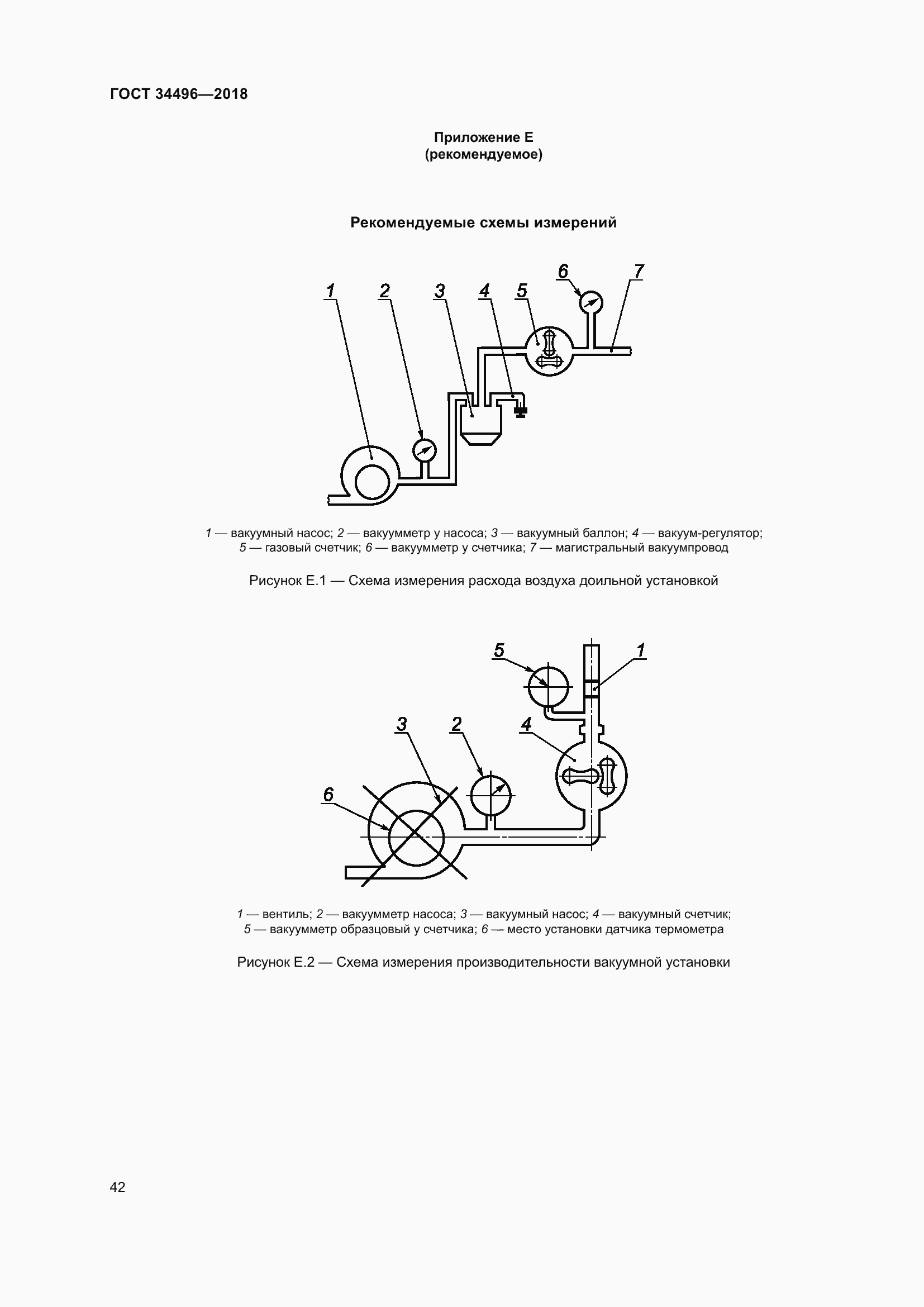 ГОСТ 34496—2018

Приложение Е
(рекомендуемое)

Рекомендуемые схемы измерений

1 2 3 4 5 6 7

1 — вакуумный насос; 2 — вакуумметр у насоса; 3 — вакуумный баллон; 4 — вакуум-регулятор; 5 — газовый счетчик; 6 — вакуумметр у счетчика; 7 — магистральный вакуумпровод

Рисунок Е.1 — Схема измерения расхода воздуха доильной установкой

5 1 3 2 4 6

1 — вентиль; 2 — вакуумметр насоса; 3 — вакуумный насос; 4 — вакуумный счетчик; 5 — вакуумметр образцовый у счетчика; 6 — место установки датчика термометра

Рисунок Е.2 — Схема измерения производительности вакуумной установки

42