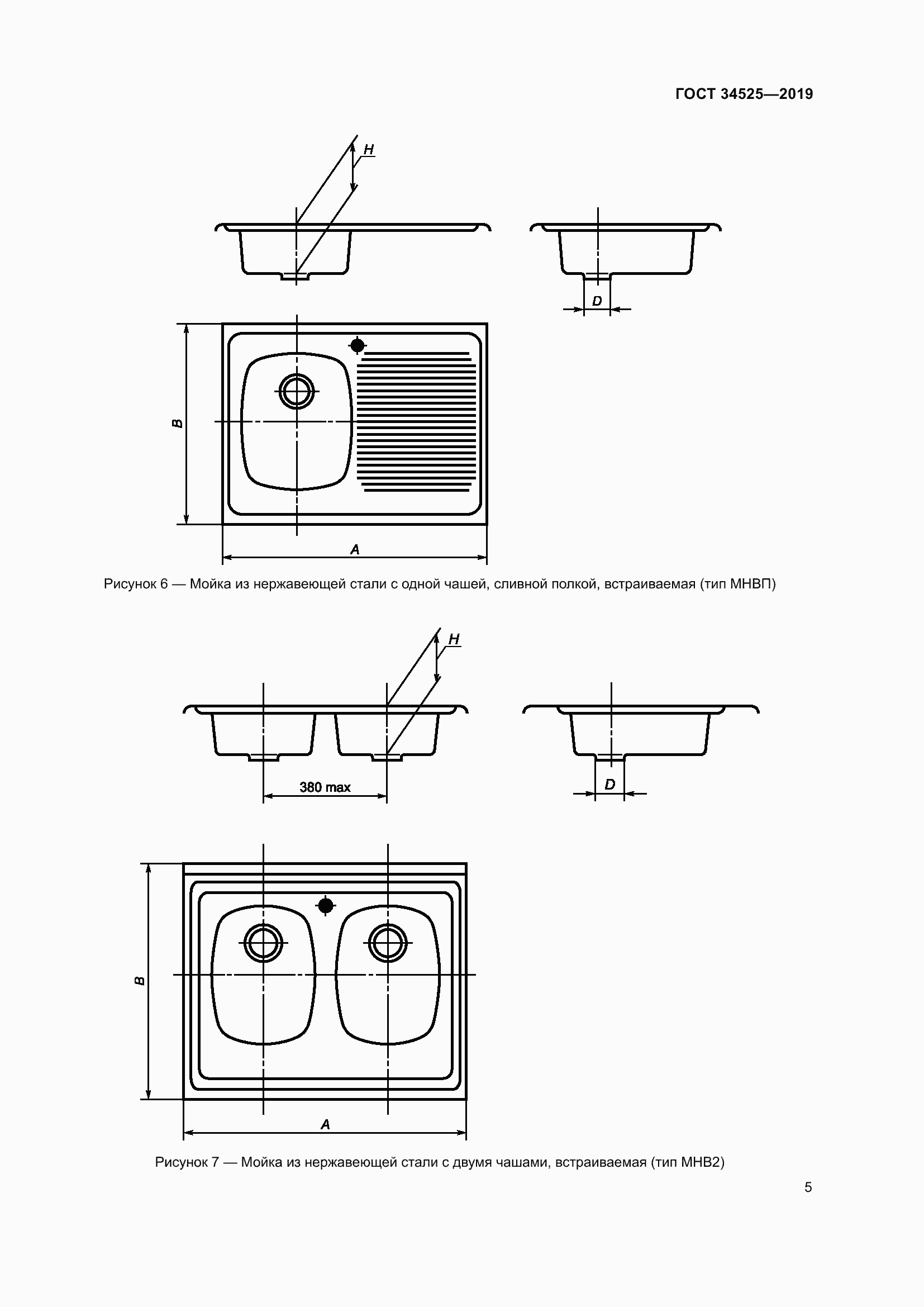 ГОСТ 34525—2019

H

D

B

A

Рисунок 6 — Мойка из нержавеющей стали с одной чашей, сливной полкой, встраиваемая (тип МНВП)

H

380 max

D

B

A

Рисунок 7 — Мойка из нержавеющей стали с двумя чашами, встраиваемая (тип МНВ2)

5