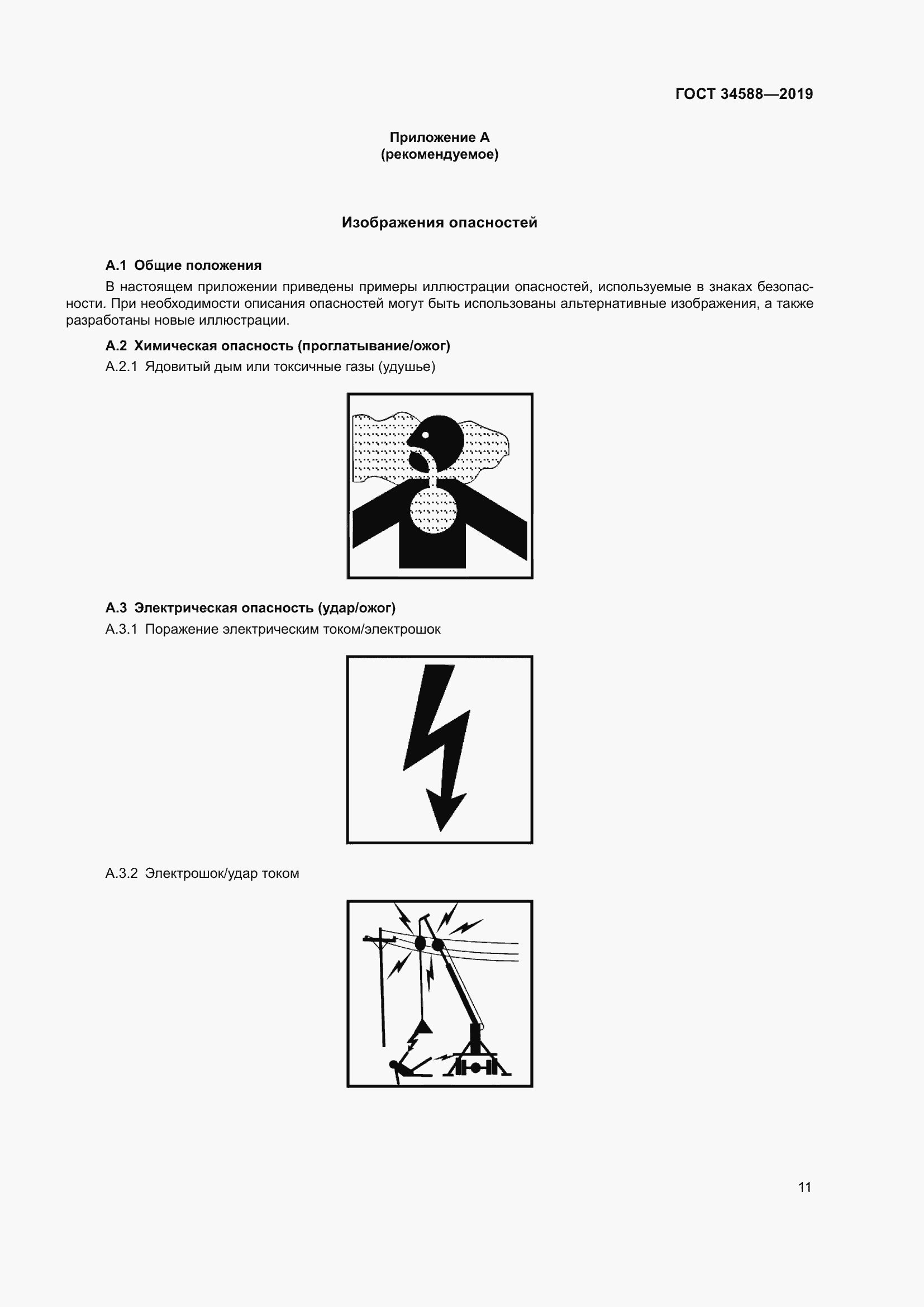 ГОСТ 34588—2019

Приложение А
(рекомендуемое)

Изображения опасностей

А.1 Общие положения

В настоящем приложении приведены примеры иллюстрации опасностей, используемые в знаках безопасности. При необходимости описания опасностей могут быть использованы альтернативные изображения, а также разработаны новые иллюстрации.

А.2 Химическая опасность (проглатывание/ожог)

А.2.1 Ядовитый дым или токсичные газы (удушье)

А.3 Электрическая опасность (удар/ожог)

А.3.1 Поражение электрическим током/электрошок

А.3.2 Электрошок/удар током

11