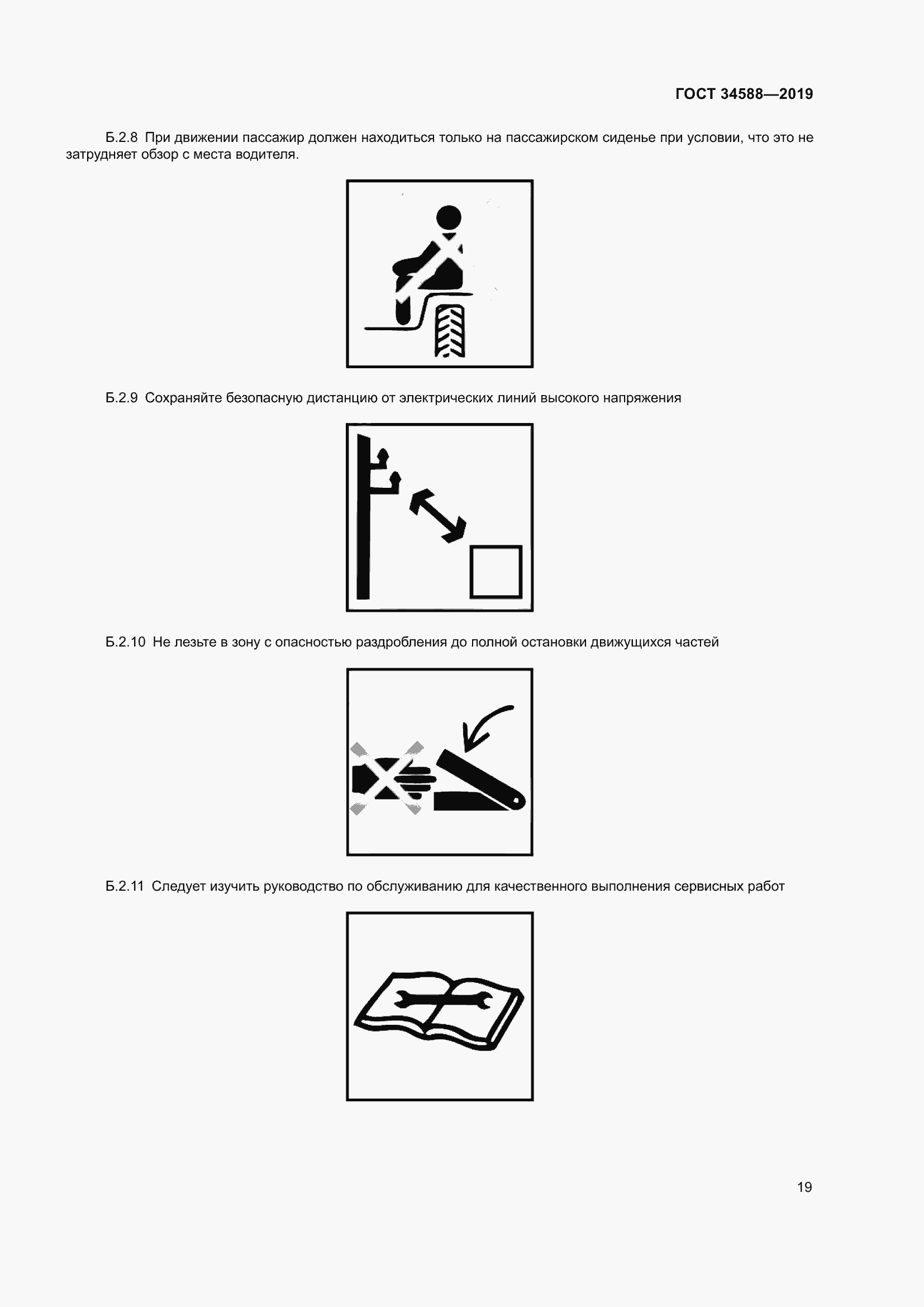 ГОСТ 34588—2019

Б.2.8 При движении пассажир должен находиться только на пассажирском сиденье при условии, что это не затрудняет обзор с места водителя.

Б.2.9 Сохраняйте безопасную дистанцию от электрических линий высокого напряжения

Б.2.10 Не лезьте в зону с опасностью раздробления до полной остановки движущихся частей

Б.2.11 Следует изучить руководство по обслуживанию для качественного выполнения сервисных работ

19