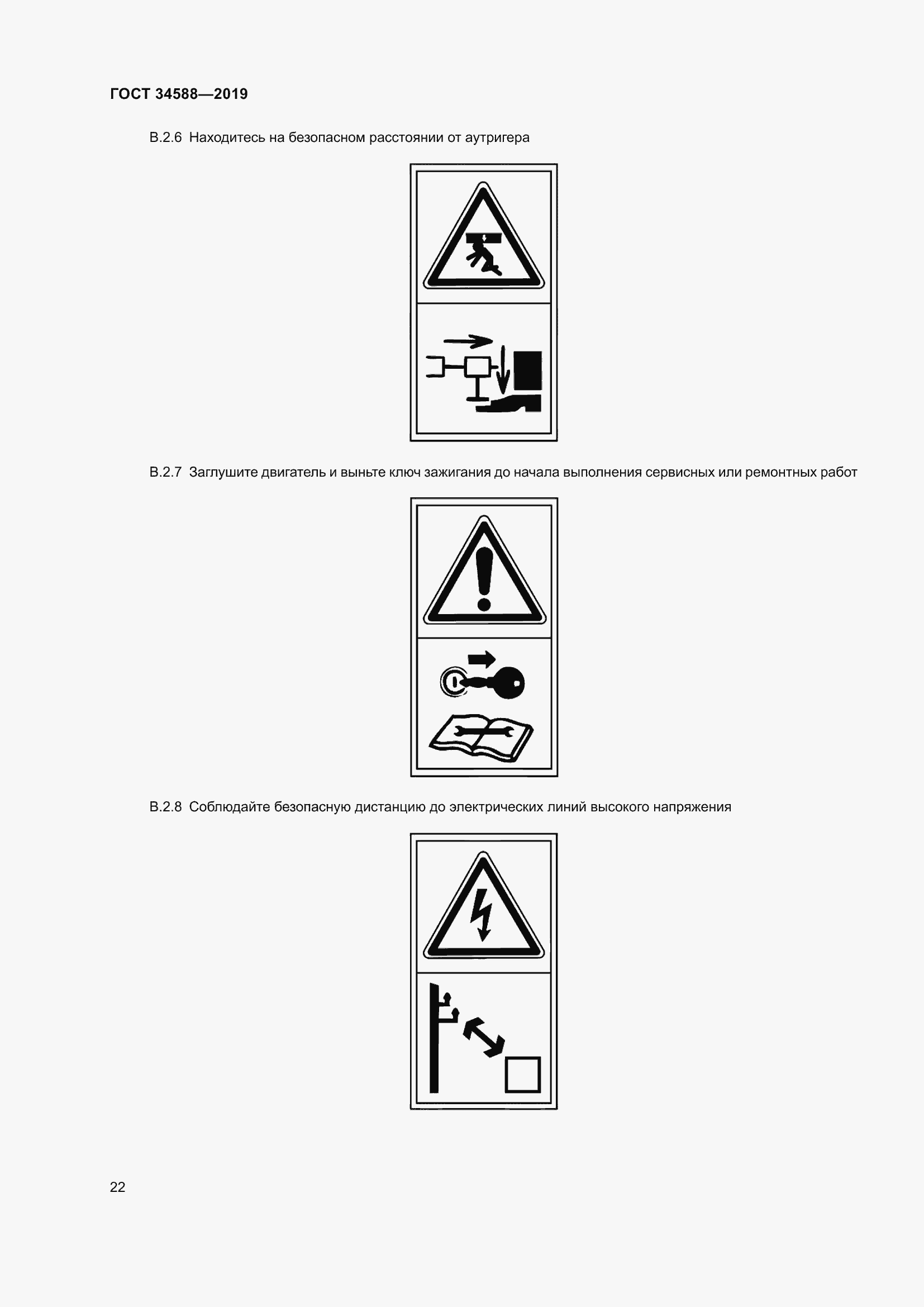 ГОСТ 34588—2019

В.2.6 Находитесь на безопасном расстоянии от аутригера

В.2.7 Заглушите двигатель и выньте ключ зажигания до начала выполнения сервисных или ремонтных работ

В.2.8 Соблюдайте безопасную дистанцию до электрических линий высокого напряжения

22