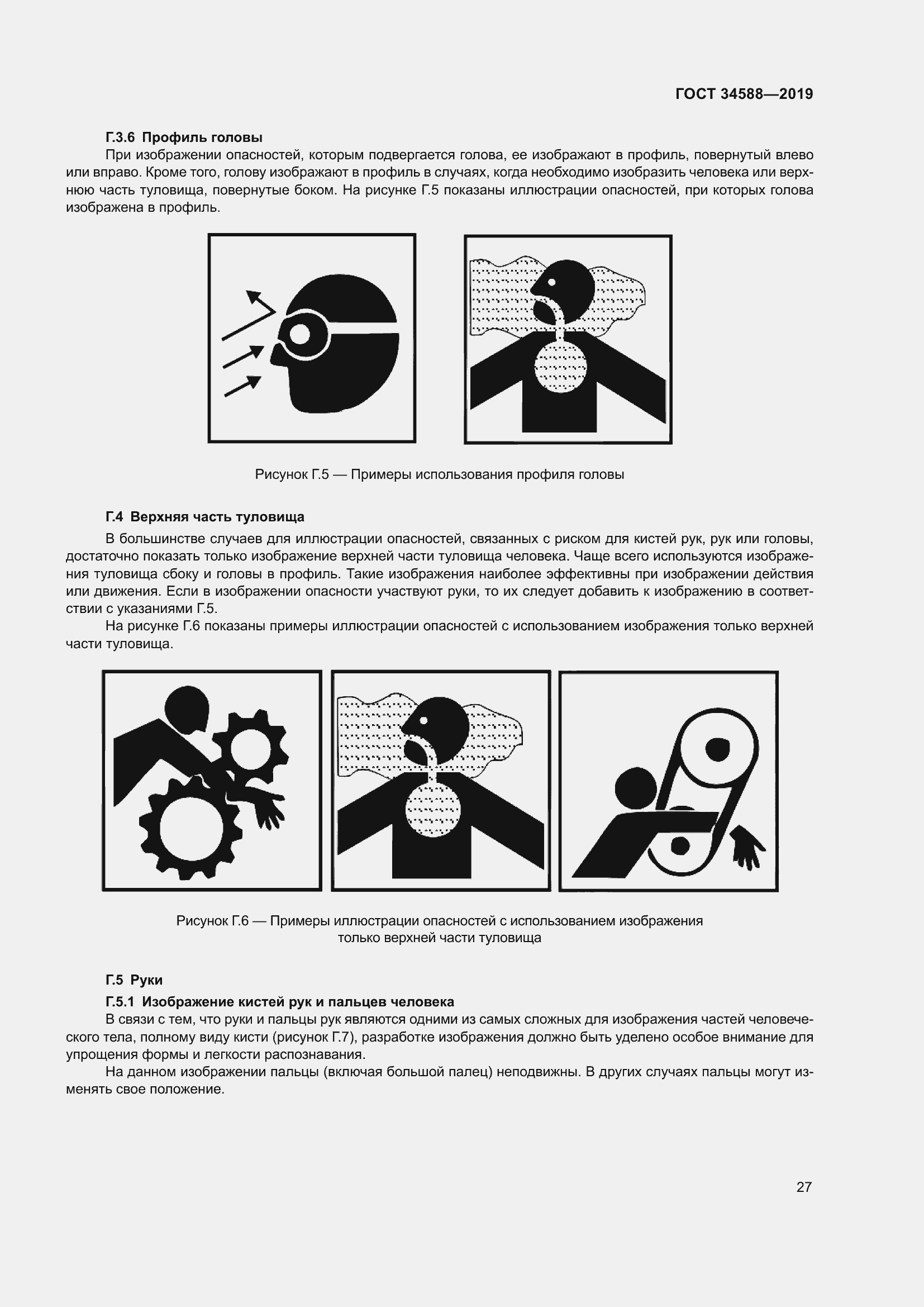 ГОСТ 34588—2019

Г.3.6 Профиль головы

При изображении опасностей, которым подвергается голова, ее изображают в профиль, повернутый влево или вправо. Кроме того, голову изображают в профиль в случаях, когда необходимо изобразить человека или верхнюю часть туловища, повернутые боком. На рисунке Г.5 показаны иллюстрации опасностей, при которых голова изображена в профиль.

Рисунок Г.5 — Примеры использования профиля головы

Г.4 Верхняя часть туловища

В большинстве случаев для иллюстрации опасностей, связанных с риском для кистей рук, рук или головы, достаточно показать только изображение верхней части туловища человека. Чаще всего используются изображения туловища сбоку и головы в профиль. Такие изображения наиболее эффективны при изображении действия или движения. Если в изображении опасности участвуют руки, то их следует добавить к изображению в соответствии с указаниями Г.5.

На рисунке Г.6 показаны примеры иллюстрации опасностей с использованием изображения только верхней части туловища.

Рисунок Г.6 — Примеры иллюстрации опасностей с использованием изображения только верхней части туловища

Г.5 Руки

Г.5.1 Изображение кистей рук и пальцев человека

В связи с тем, что руки и пальцы рук являются одними из самых сложных для изображения частей человеческого тела, полному виду кисти (рисунок Г.7), разработке изображения должно быть уделено особое внимание для упрощения формы и легкости распознавания.

На данном изображении пальцы (включая большой палец) неподвижны. В других случаях пальцы могут изменять свое положение.

27