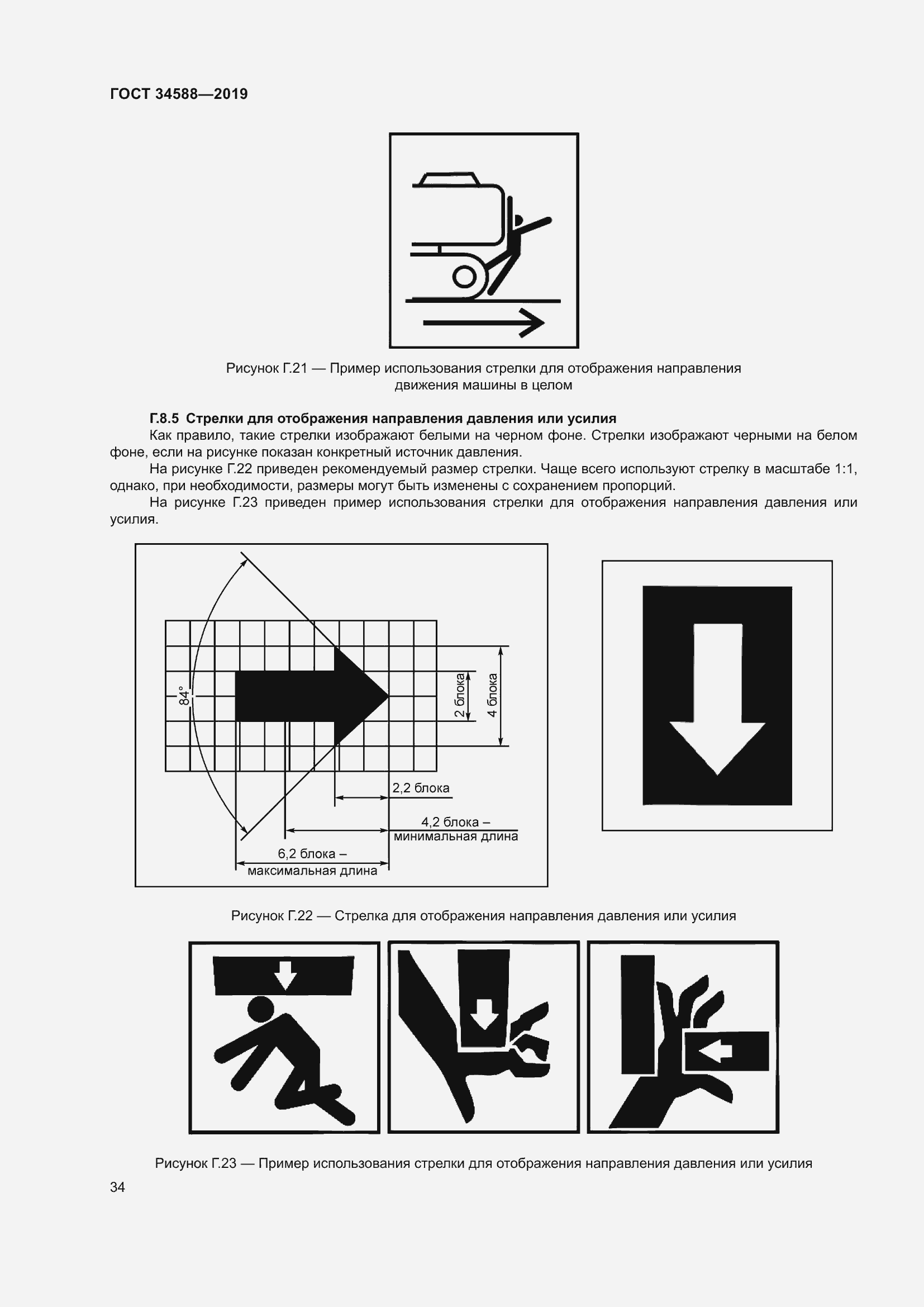 ГОСТ 34588—2019

Рисунок Г.21 — Пример использования стрелки для отображения направления движения машины в целом

Г.8.5 Стрелки для отображения направления давления или усилия

Как правило, такие стрелки изображают белыми на черном фоне. Стрелки изображают черными на белом фоне, если на рисунке показан конкретный источник давления.

На рисунке Г.22 приведен рекомендуемый размер стрелки. Чаще всего используют стрелку в масштабе 1:1, однако, при необходимости, размеры могут быть изменены с сохранением пропорций.

На рисунке Г.23 приведен пример использования стрелки для отображения направления давления или усилия.

84°

2 блока

4 блока

2,2 блока

4,2 блока – минимальная длина

6,2 блока – максимальная длина

Рисунок Г.22 — Стрелка для отображения направления давления или усилия

Рисунок Г.23 — Пример использования стрелки для отображения направления давления или усилия

34