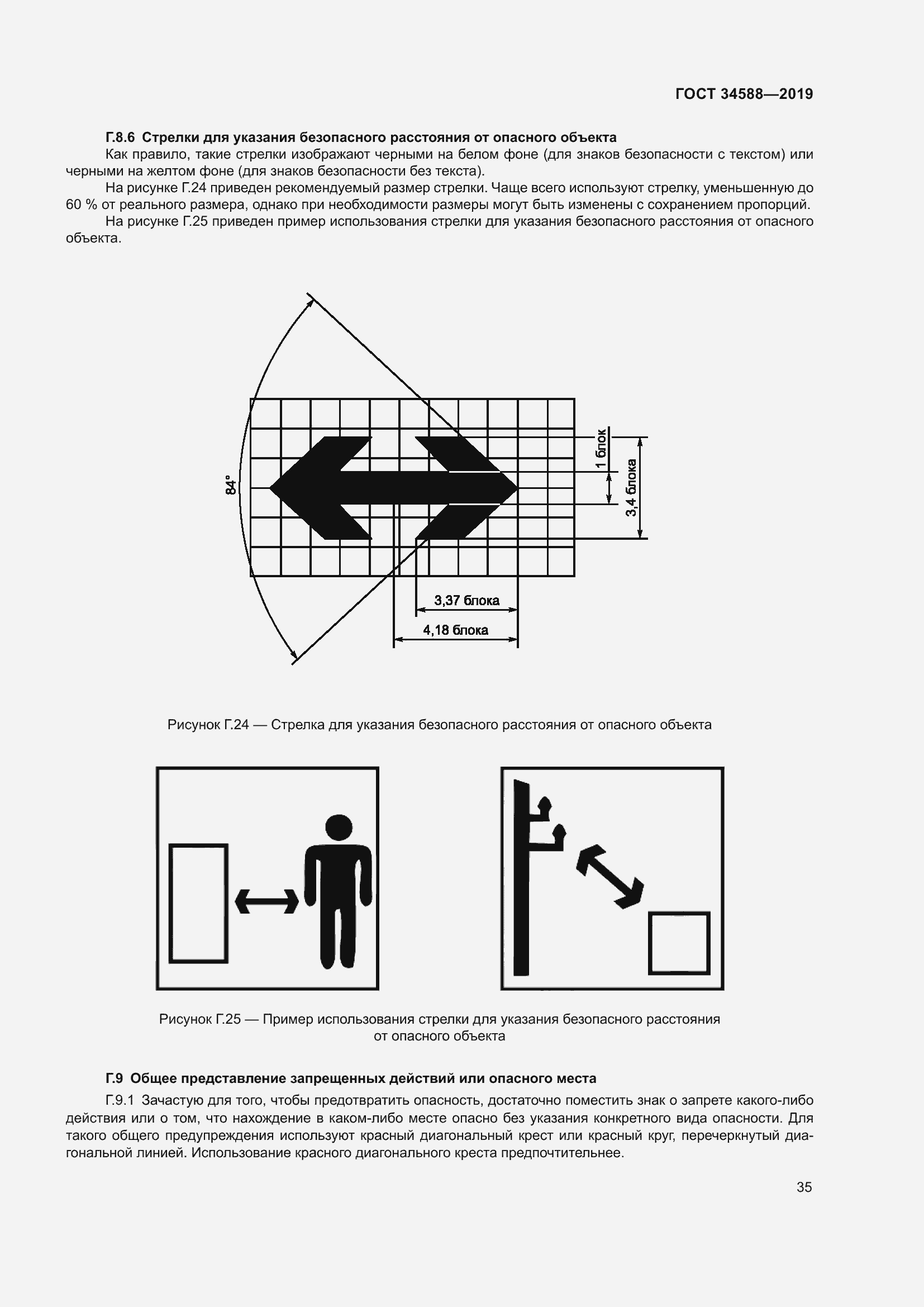 ГОСТ 34588—2019

Г.8.6 Стрелки для указания безопасного расстояния от опасного объекта

Как правило, такие стрелки изображают черными на белом фоне (для знаков безопасности с текстом) или черными на желтом фоне (для знаков безопасности без текста).

На рисунке Г.24 приведен рекомендуемый размер стрелки. Чаще всего используют стрелку, уменьшенную до 60 % от реального размера, однако при необходимости размеры могут быть изменены с сохранением пропорций.

На рисунке Г.25 приведен пример использования стрелки для указания безопасного расстояния от опасного объекта.

84°

1 блок

3,4 блока

3,37 блока

4,18 блока

Рисунок Г.24 — Стрелка для указания безопасного расстояния от опасного объекта

Рисунок Г.25 — Пример использования стрелки для указания безопасного расстояния от опасного объекта

Г.9 Общее представление запрещенных действий или опасного места

Г.9.1 Зачастую для того, чтобы предотвратить опасность, достаточно поместить знак о запрете какого-либо действия или о том, что нахождение в каком-либо месте опасно без указания конкретного вида опасности. Для такого общего предупреждения используют красный диагональный крест или красный круг, перечеркнутый диагональной линией. Использование красного диагонального креста предпочтительнее.

35