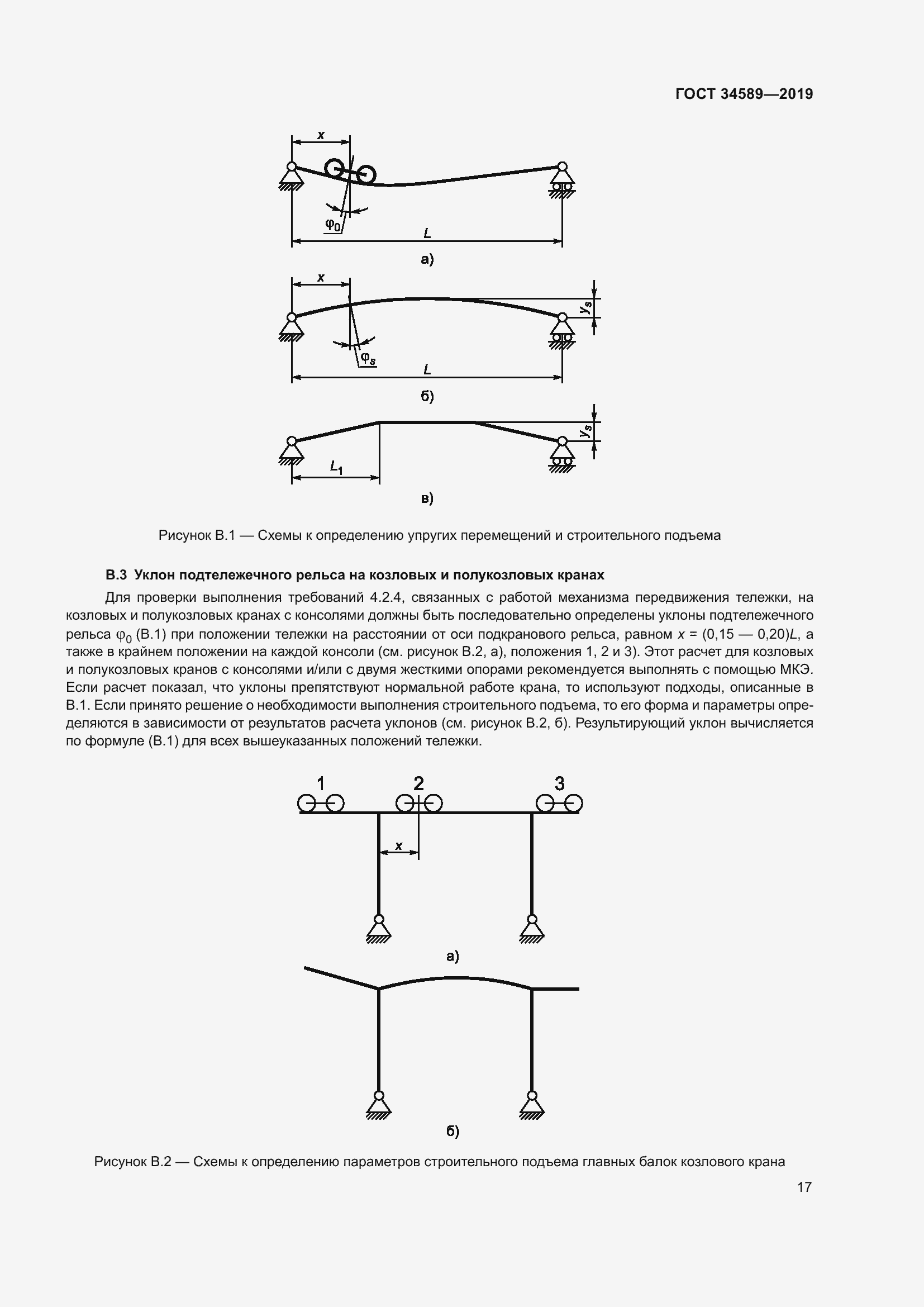 ГОСТ 34589—2019

$x$

$\varphi_0$

$L$

а)

$x$

$y_s$

$\varphi_s$

$L$

б)

$y_s$

$L_1$

в)

Рисунок В.1 — Схемы к определению упругих перемещений и строительного подъема

В.3 Уклон подтележечного рельса на козловых и полукозловых кранах

Для проверки выполнения требований 4.2.4, связанных с работой механизма передвижения тележки, на козловых и полукозловых кранах с консолями должны быть последовательно определены уклоны подтележечного рельса $\varphi_0$ (В.1) при положении тележки на расстоянии от оси подкранового рельса, равном $x$ = (0,15 — 0,20)$L$, а также в крайнем положении на каждой консоли (см. рисунок В.2, а), положения 1, 2 и 3). Этот расчет для козловых и полукозловых кранов с консолями и/или с двумя жесткими опорами рекомендуется выполнять с помощью МКЭ. Если расчет показал, что уклоны препятствуют нормальной работе крана, то используют подходы, описанные в В.1. Если принято решение о необходимости выполнения строительного подъема, то его форма и параметры определяются в зависимости от результатов расчета уклонов (см. рисунок В.2, б). Результирующий уклон вычисляется по формуле (В.1) для всех вышеуказанных положений тележки.

1 2 3

$x$

а)

б)

Рисунок В.2 — Схемы к определению параметров строительного подъема главных балок козлового крана

17