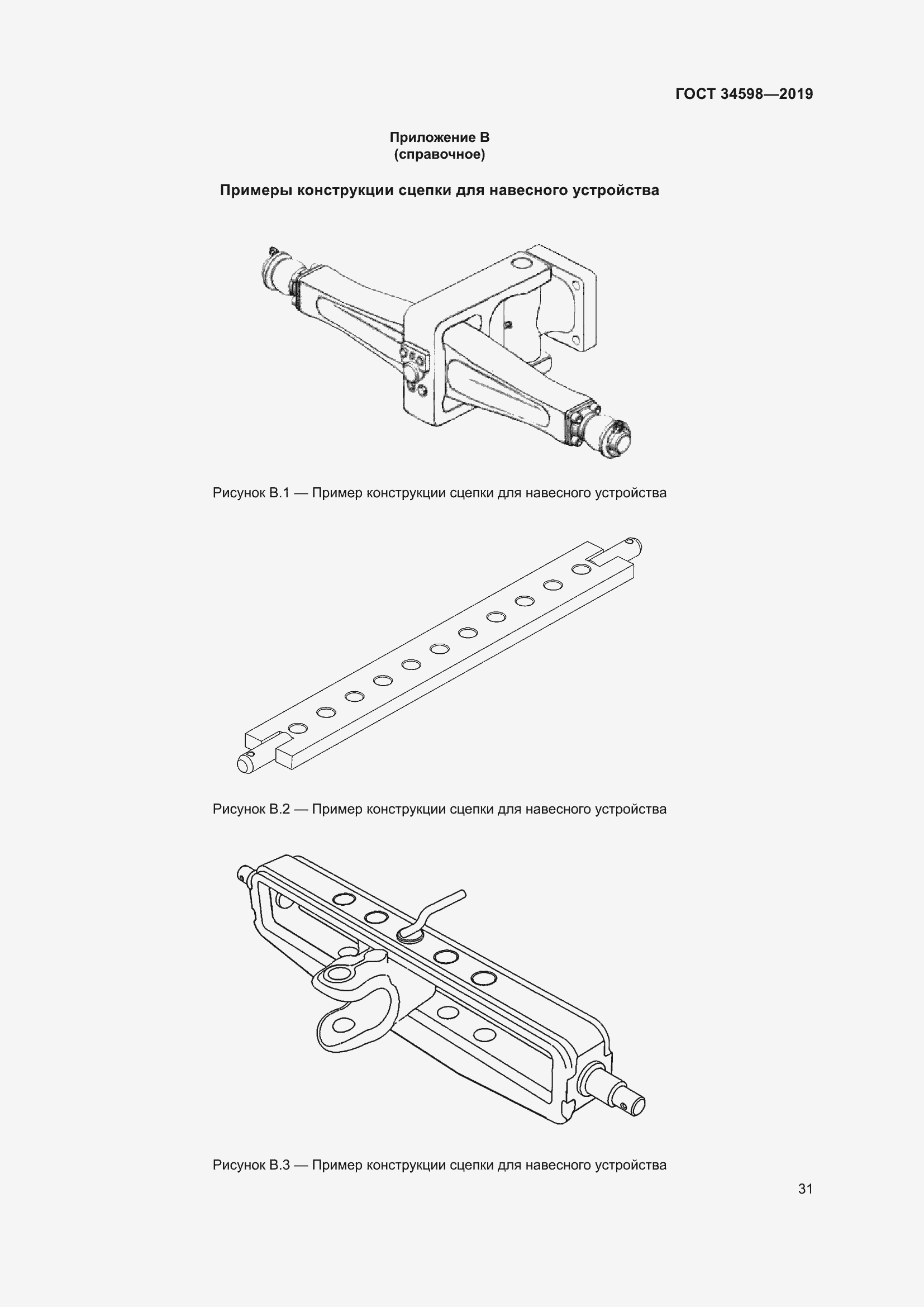 ГОСТ 34598—2019

Приложение В
(справочное)

Примеры конструкции сцепки для навесного устройства

Рисунок В.1 — Пример конструкции сцепки для навесного устройства

Рисунок В.2 — Пример конструкции сцепки для навесного устройства

Рисунок В.3 — Пример конструкции сцепки для навесного устройства

31