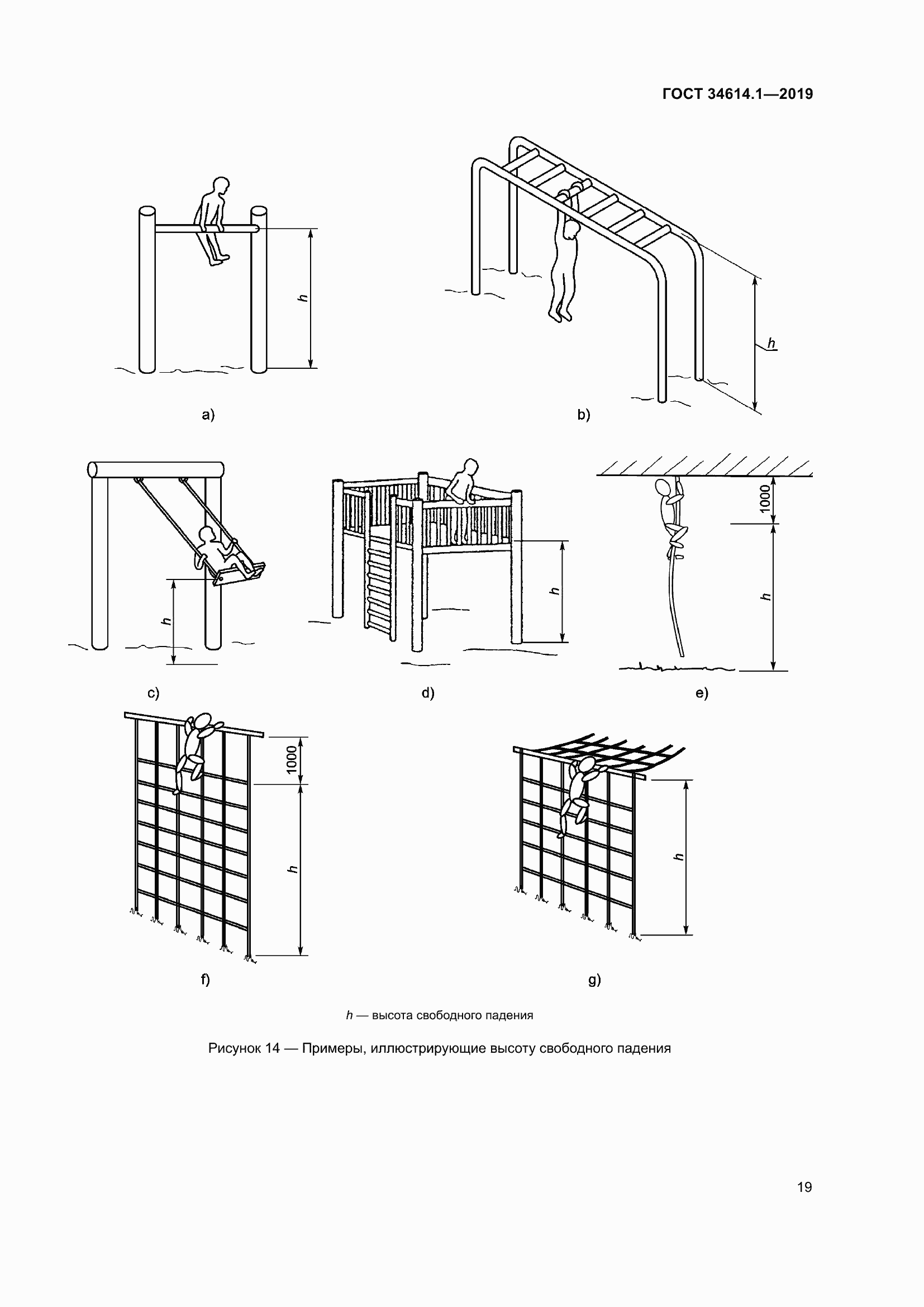 ГОСТ 34614.1—2019

h

a)

h

b)

h

c)

h

d)

1000

h

e)

1000

h

f)

h

g)

h — высота свободного падения

Рисунок 14 — Примеры, иллюстрирующие высоту свободного падения

19