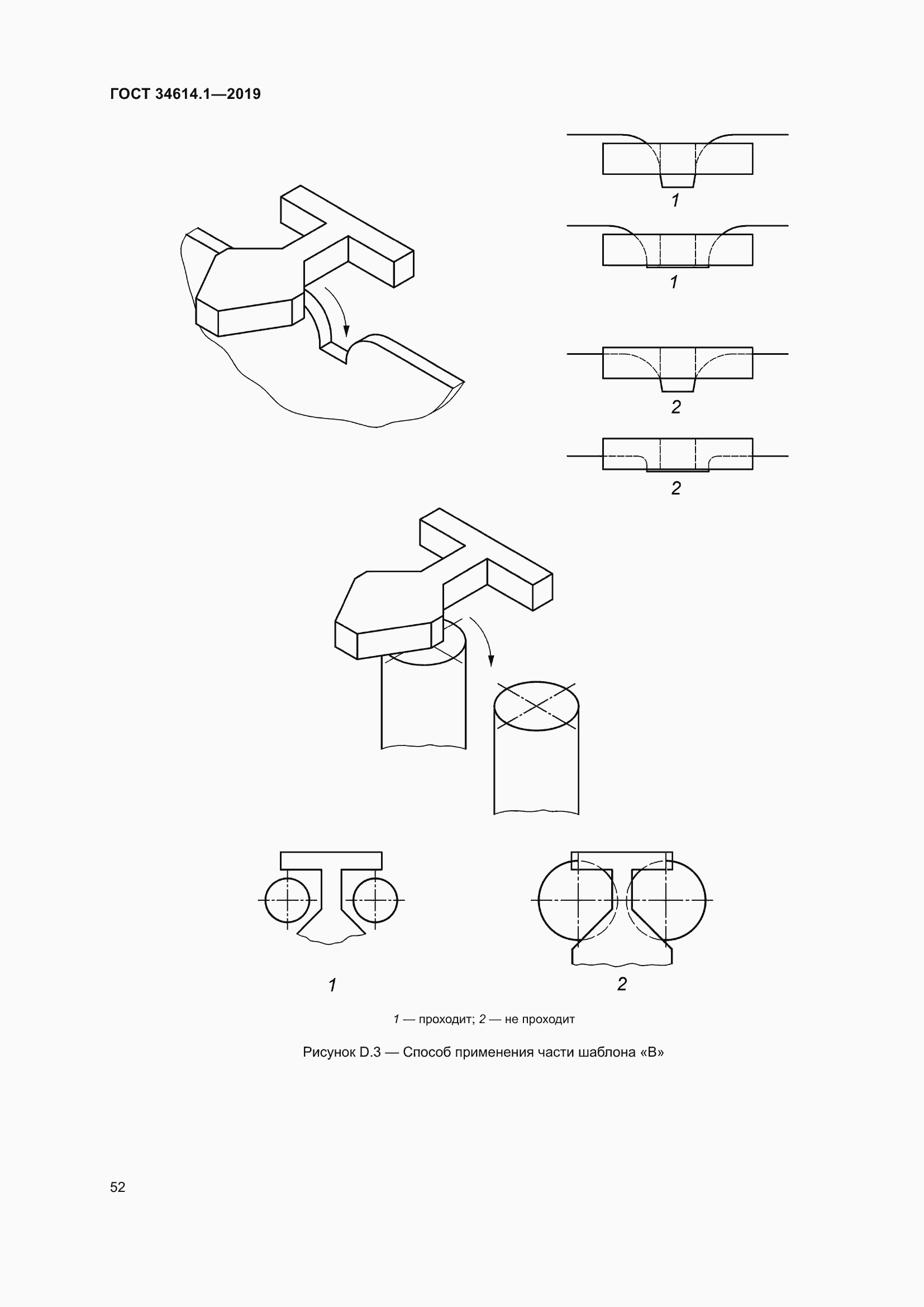 ГОСТ 34614.1—2019

1

1

2

2

1

2

1 — проходит; 2 — не проходит

Рисунок D.3 — Способ применения части шаблона «В»

52